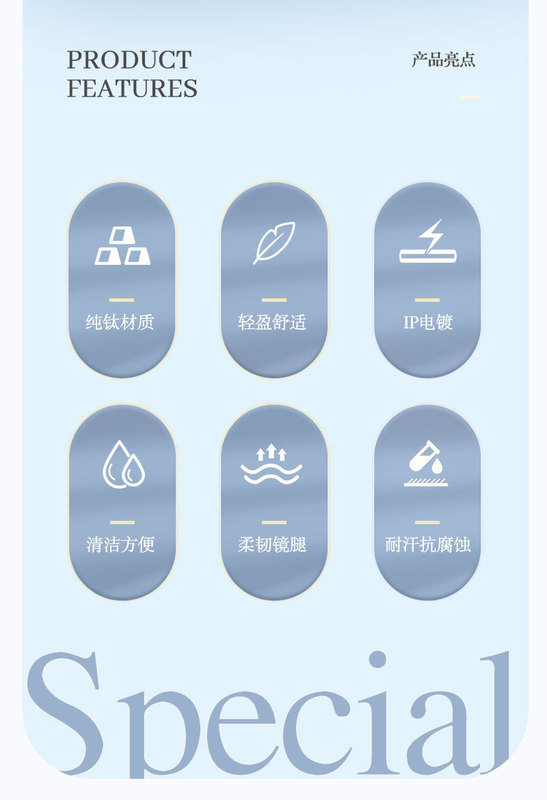 PRODUCT
FEATURES

产品亮点

纯钛材质

轻盈舒适

IP电镀

清洁方便

柔韧镜腿

耐汗抗腐蚀

Special