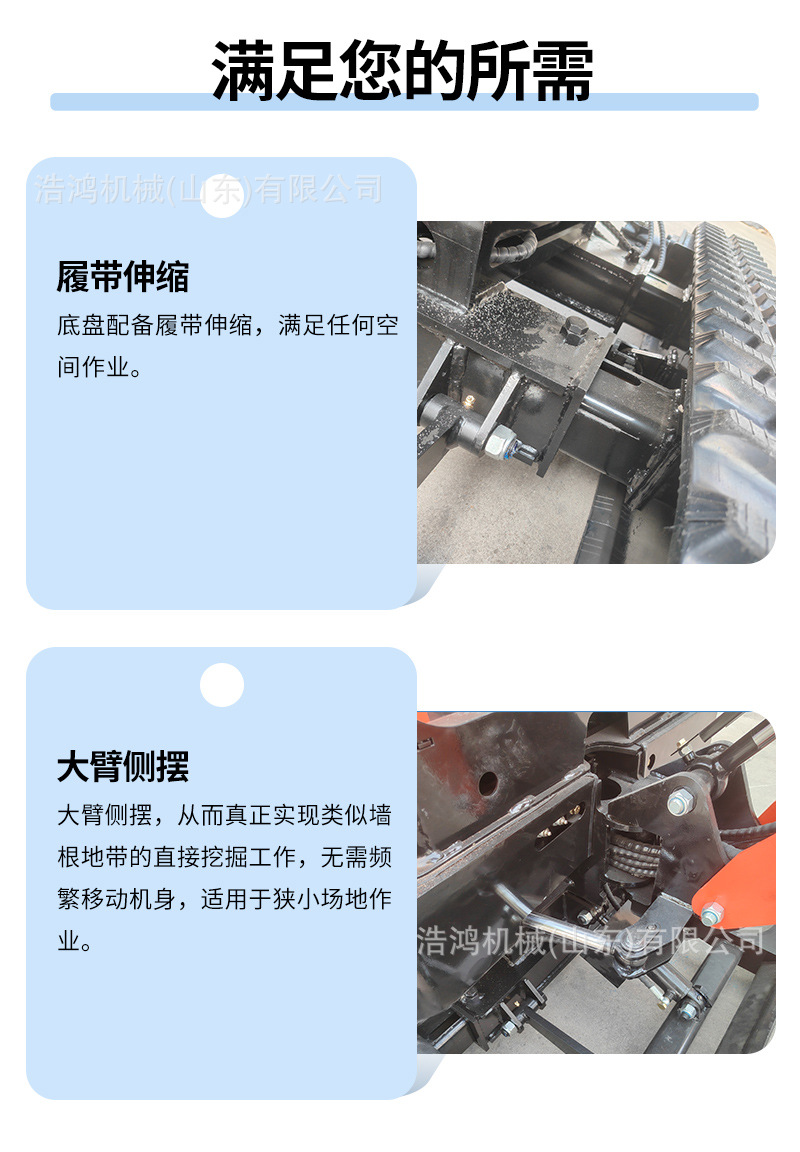 满足您的所需

浩鸿机械(山东)有限公司

履带伸缩

底盘配备履带伸缩，满足任何空间作业。

大臂侧摆

大臂侧摆，从而真正实现类似墙根地带的直接挖掘工作，无需频繁移动机身，适用于狭小场地作业。

浩鸿机械(山东)有限公司