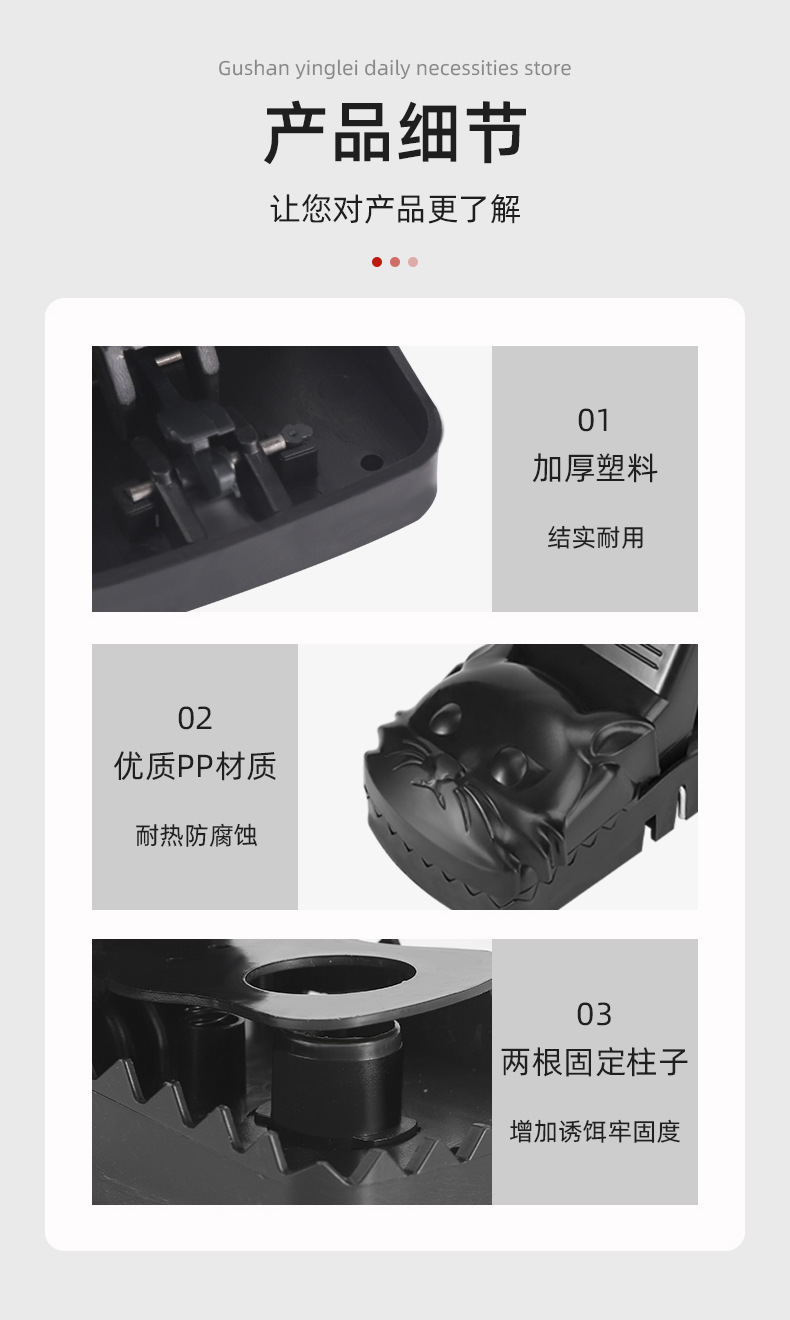 Gushan yinglei daily necessities store

产品细节

让您对产品更了解

01
加厚塑料

结实耐用

02
优质PP材质

耐热防腐蚀

03
两根固定柱子

增加诱饵牢固度