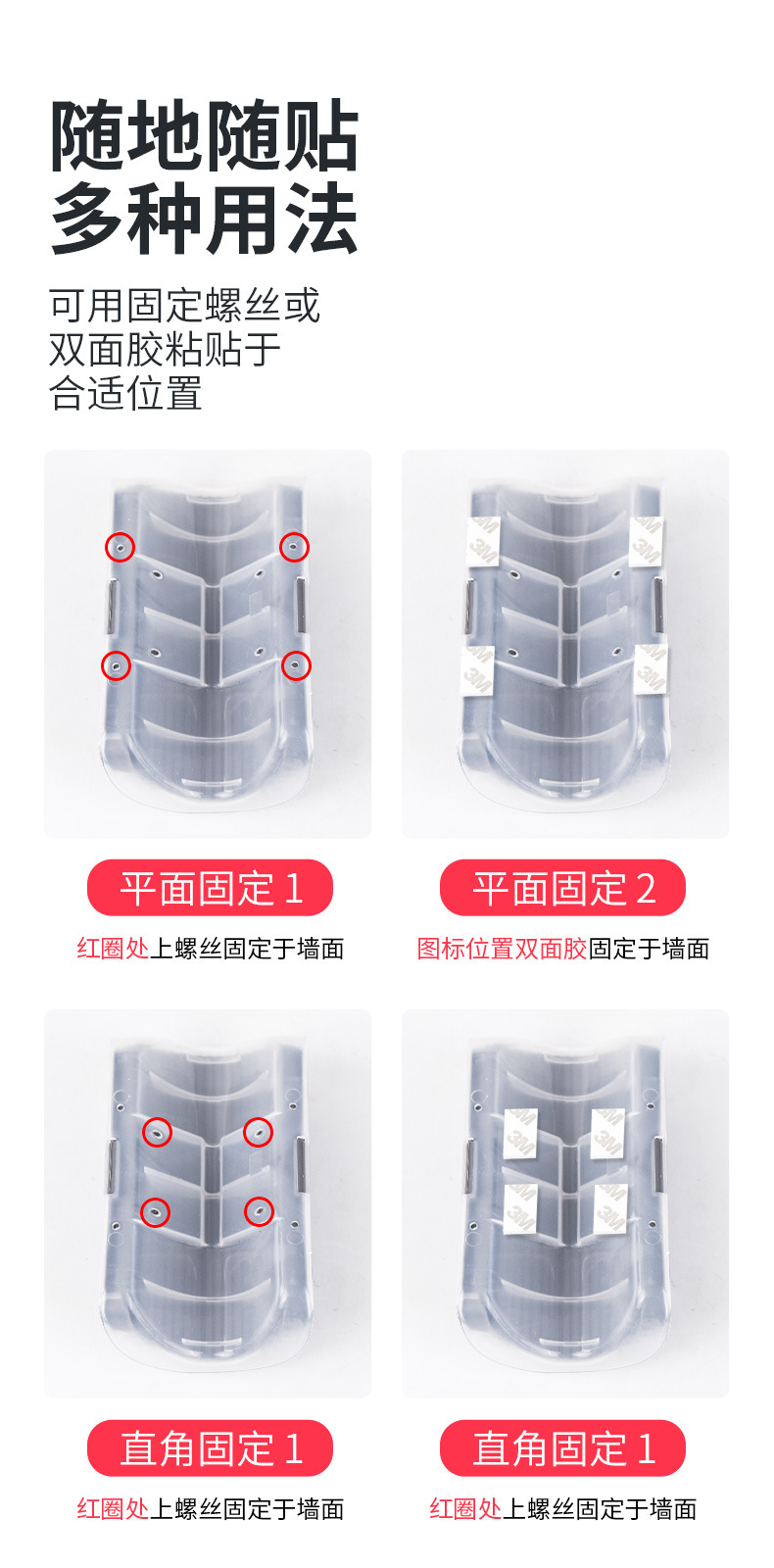 随地随贴
多种用法

可用固定螺丝或
双面胶粘贴于
合适位置

3M 3M
3M 3M

平面固定 1

红圈处上螺丝固定于墙面

平面固定 2

图标位置双面胶固定于墙面

3M 3M
3M 3M

直角固定 1

红圈处上螺丝固定于墙面

直角固定 1

红圈处上螺丝固定于墙面