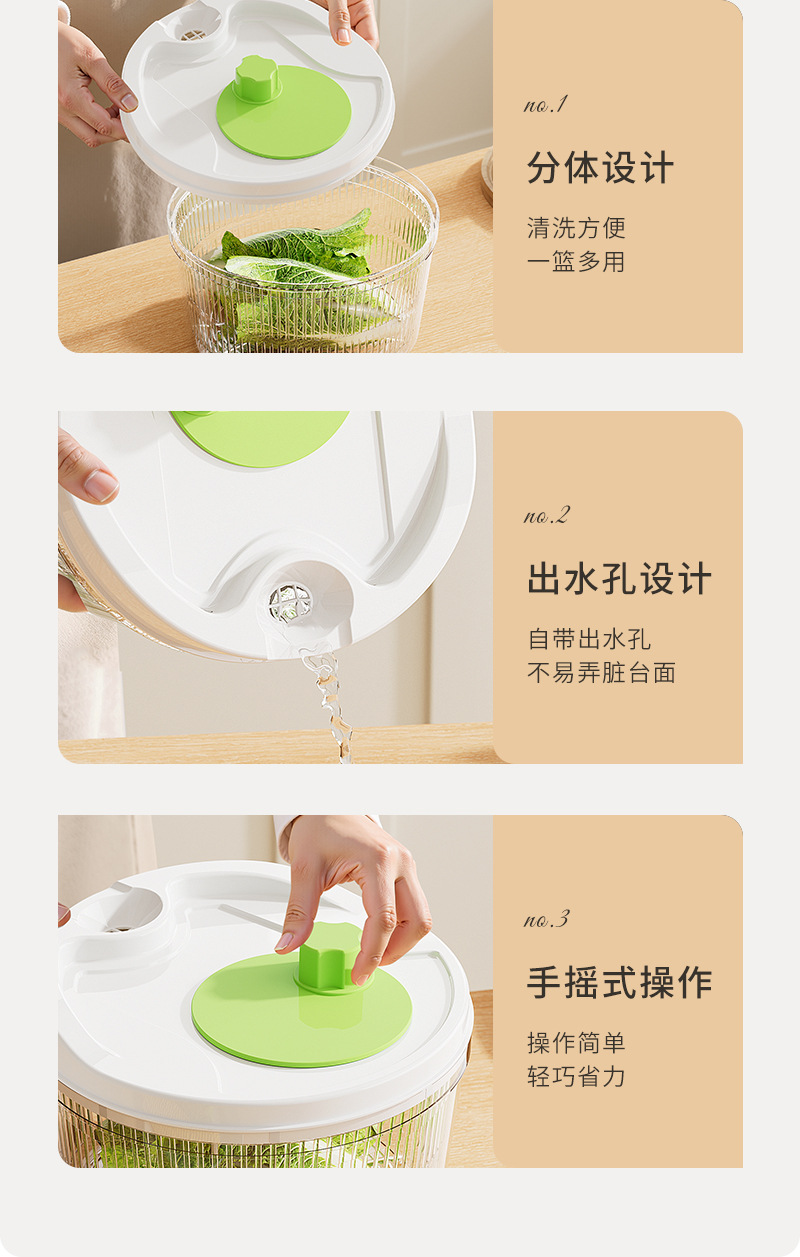 no.1

分体设计

清洗方便
一篮多用

no.2

出水孔设计

自带出水孔
不易弄脏台面

no.3

手摇式操作

操作简单
轻巧省力