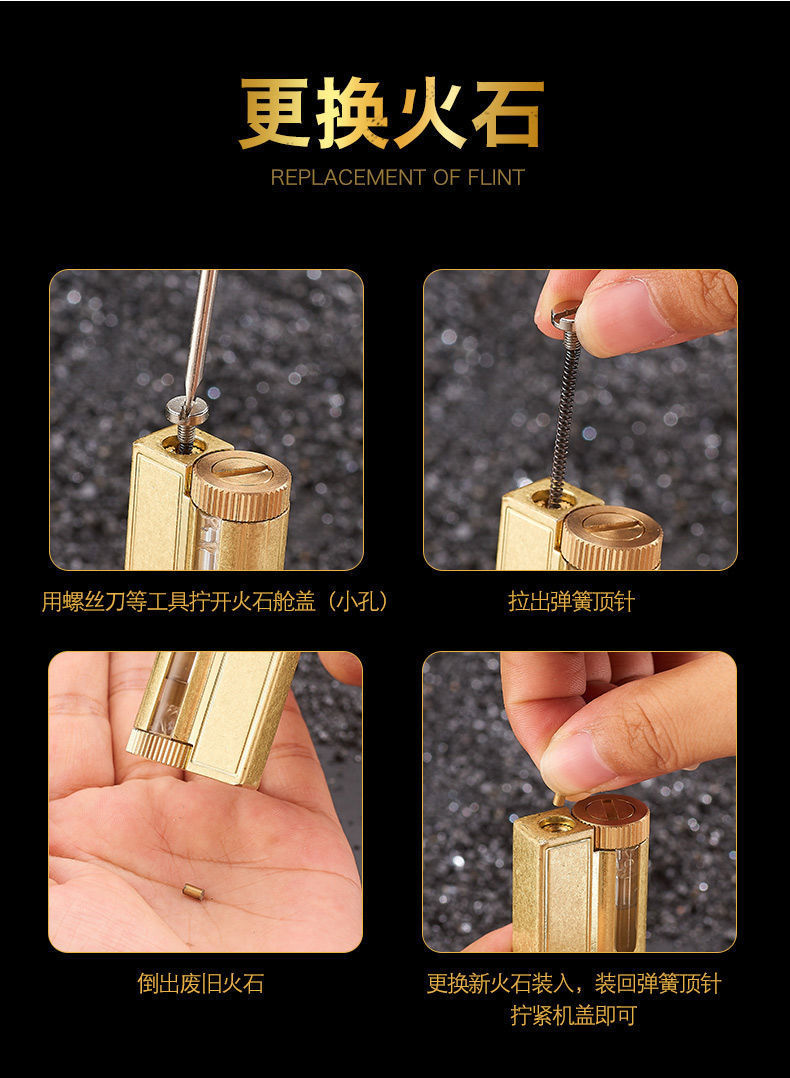 更换火石
REPLACEMENT OF FLINT

用螺丝刀等工具拧开火石舱盖（小孔）

拉出弹簧顶针

倒出废旧火石

更换新火石装入，装回弹簧顶针拧紧机盖即可