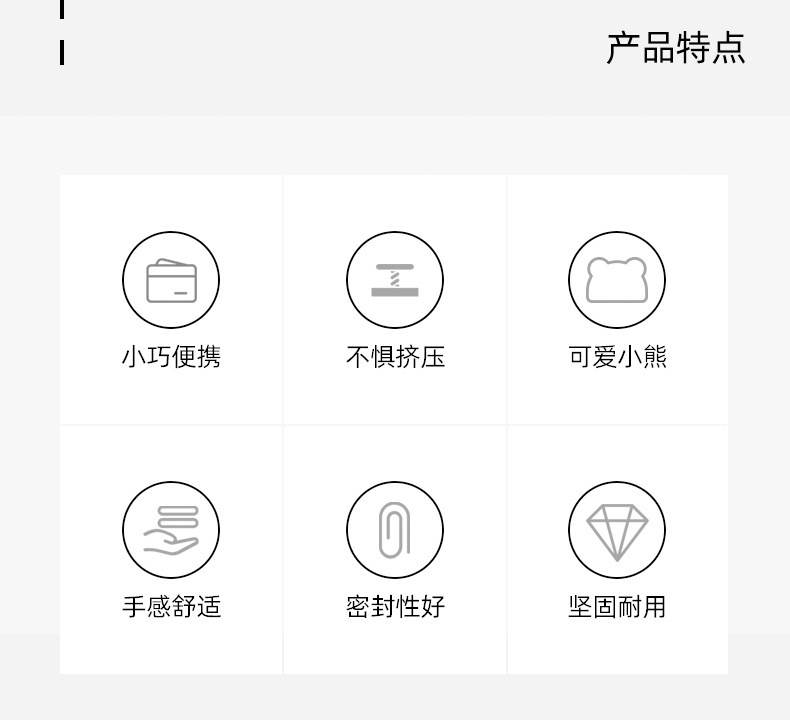 产品特点

小巧便携

不惧挤压

可爱小熊

手感舒适

密封性好

坚固耐用