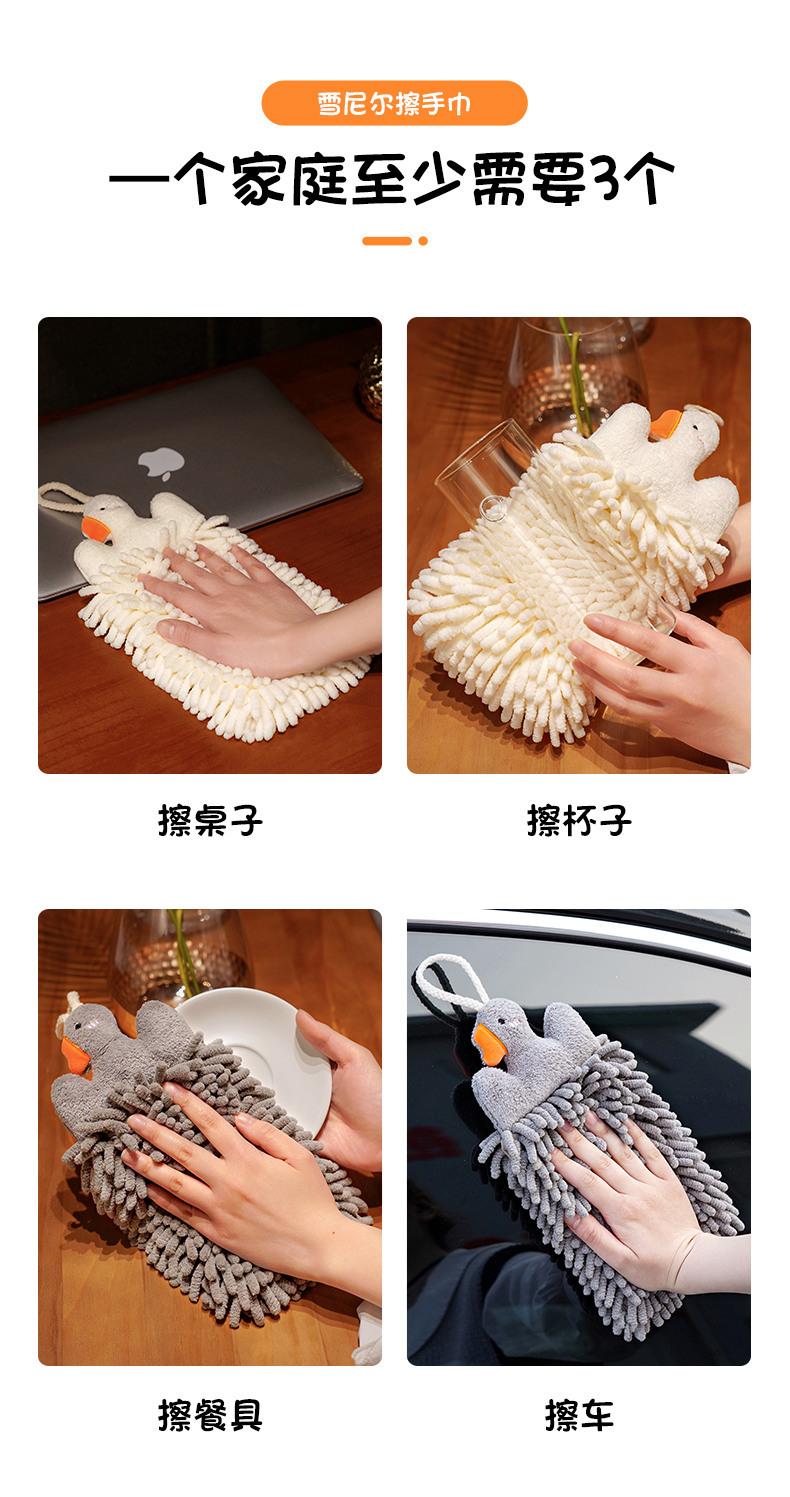 雪尼尔擦手巾

一个家庭至少需要3个

擦桌子

擦杯子

擦餐具

擦车