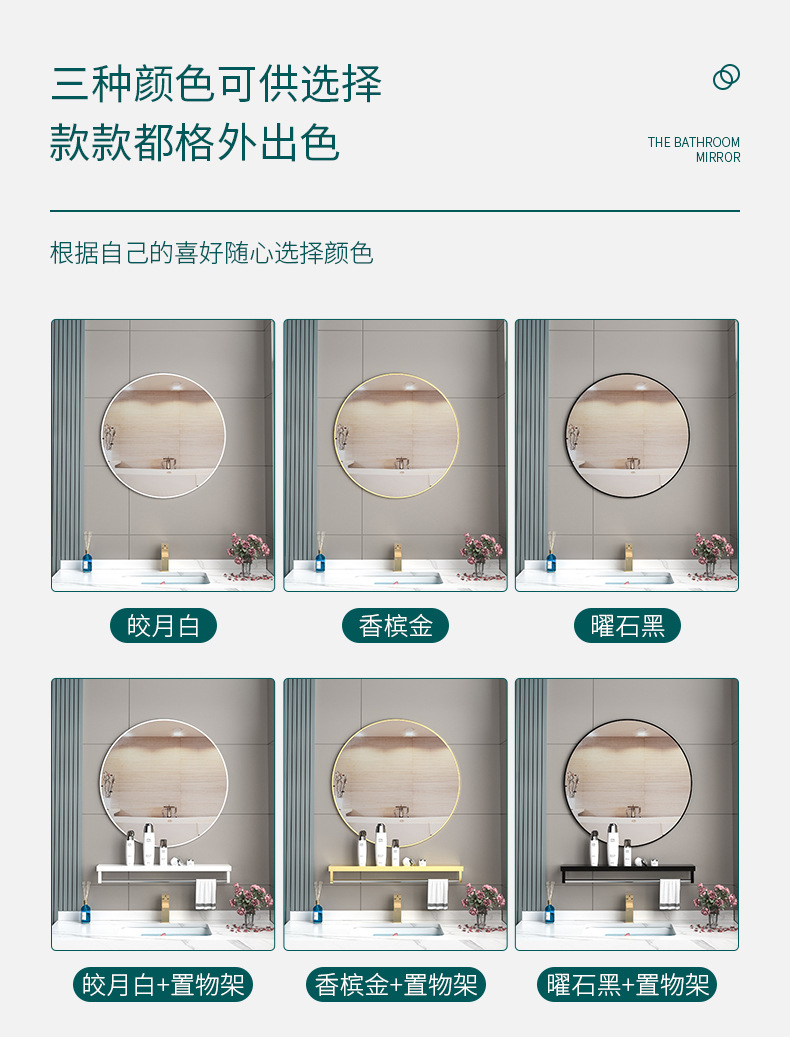 三种颜色可供选择
款款都格外出色

THE BATHROOM MIRROR

根据自己的喜好随心选择颜色

皎月白

香槟金

曜石黑

皎月白+置物架

香槟金+置物架

曜石黑+置物架