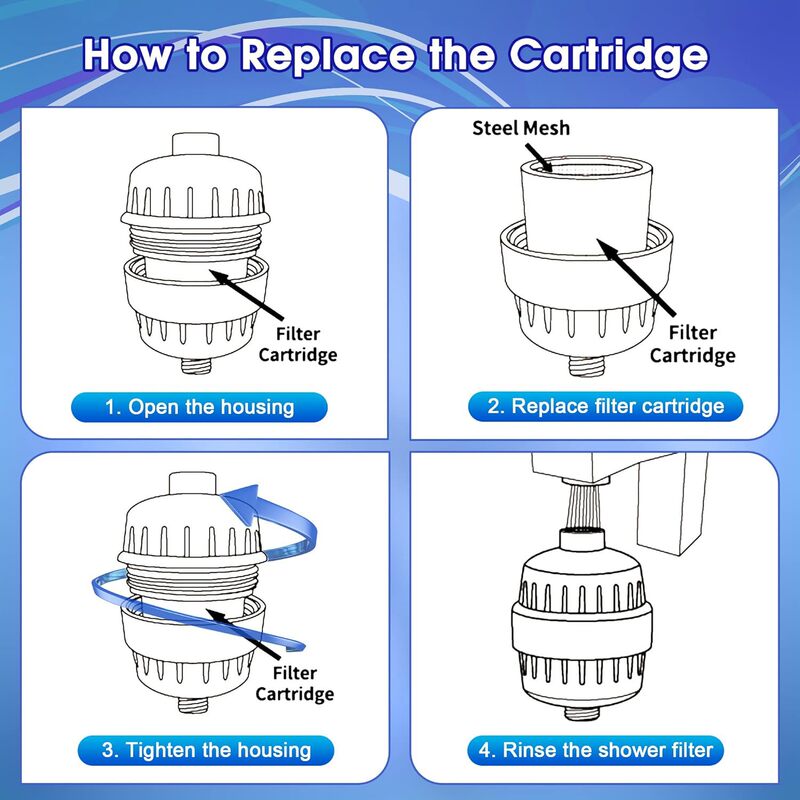 How to Replace the Cartridge

Filter Cartridge

1. Open the housing

Steel Mesh

Filter Cartridge

2. Replace filter cartridge

Filter Cartridge

3. Tighten the housing

4. Rinse the shower filter