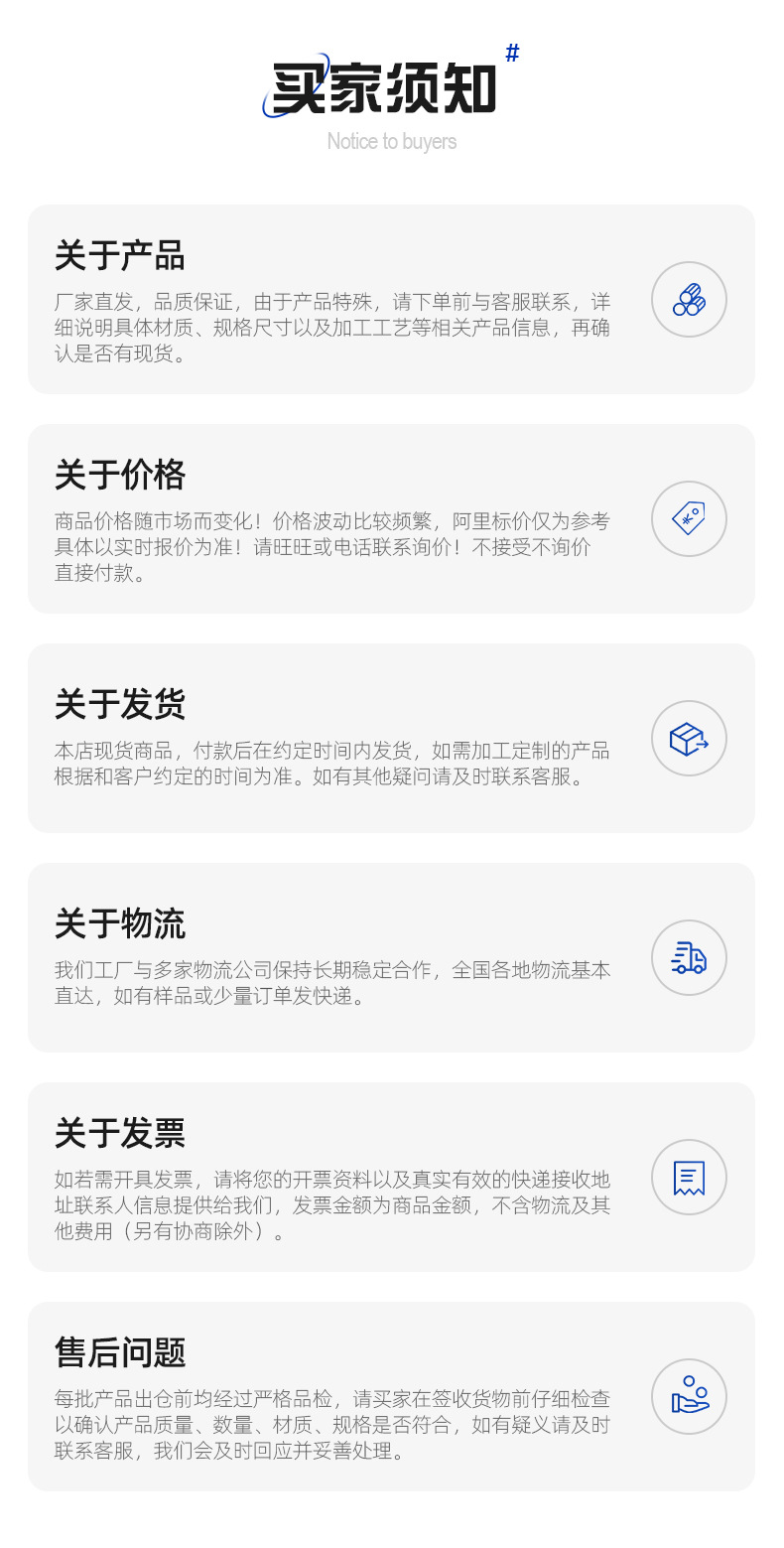 买家须知

#

Notice to buyers

关于产品

厂家直发，品质保证，由于产品特殊，请下单前与客服联系，详细说明具体材质、规格尺寸以及加工工艺等相关产品信息，再确认是否有现货。

关于价格

商品价格随市场而变化！价格波动比较频繁，阿里标价仅为参考具体以实时报价为准！请旺旺或电话联系询价！不接受不询价直接付款。

关于发货

本店现货商品，付款后在约定时间内发货，如需加工定制的产品根据和客户约定的时间为准。如有其他疑问请及时联系客服。

关于物流

我们工厂与多家物流公司保持长期稳定合作，全国各地物流基本直达，如有样品或少量订单发快递。

关于发票

如若需开具发票，请将您的开票资料以及真实有效的快递接收地址联系人信息提供给我们，发票金额为商品金额，不含物流及其他费用（另有协商除外）。

售后问题

每批产品出仓前均经过严格品检，请买家在签收货物前仔细检查以确认产品质量、数量、材质、规格是否符合，如有疑义请及时联系客服，我们会及时回应并妥善处理。