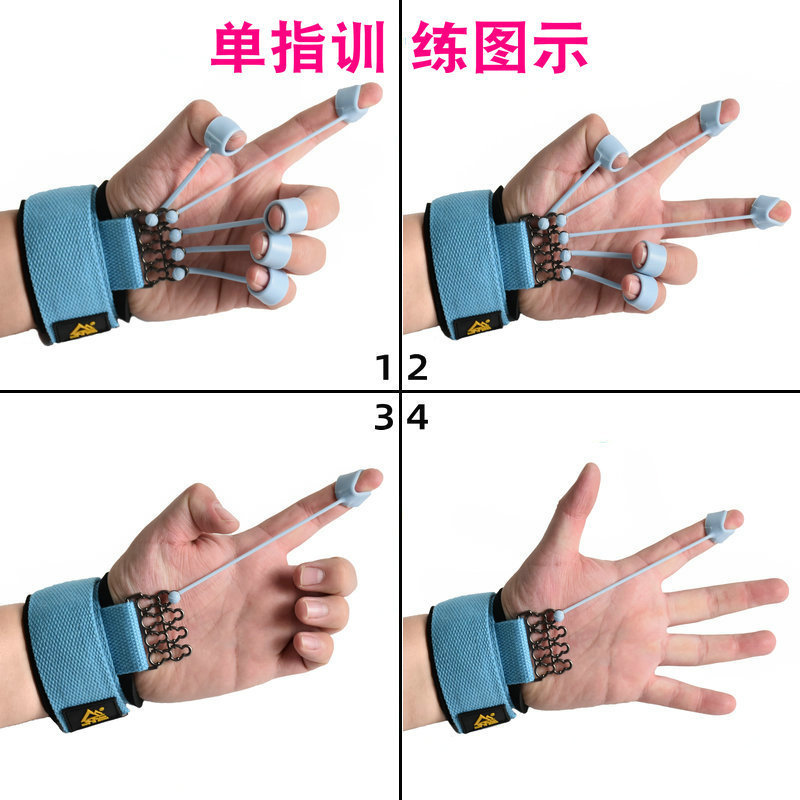 单指训练图示

1 2

3 4