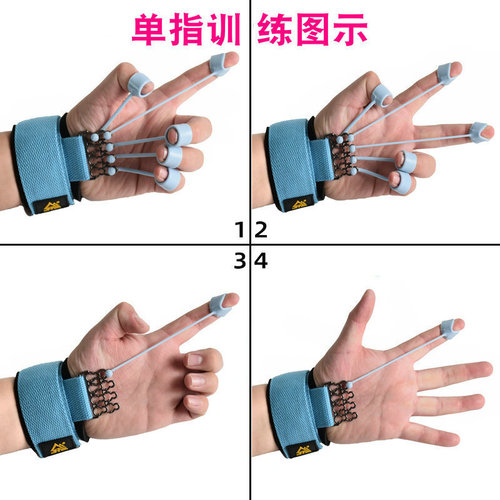 单指训练图示

1 2

3 4