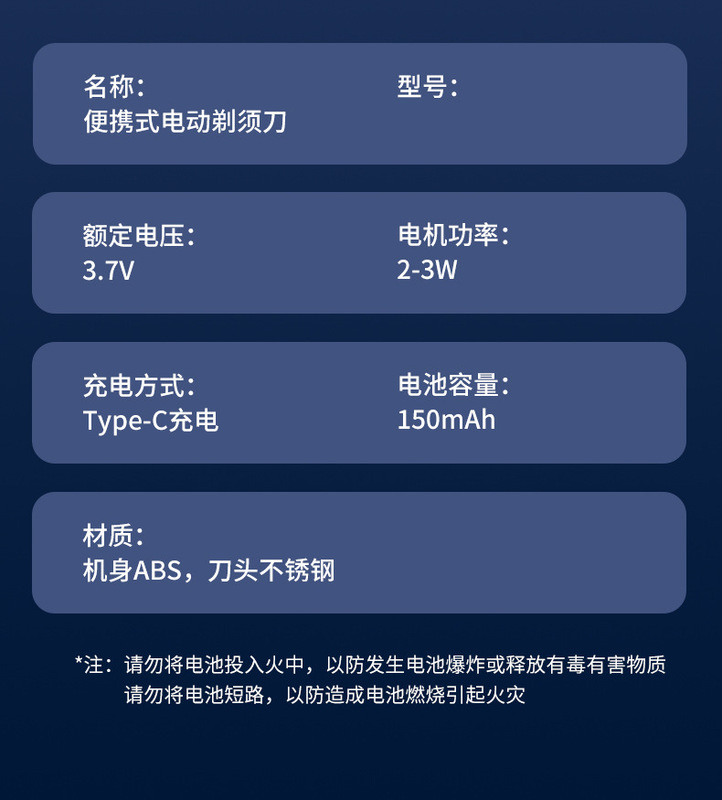 名称:
便携式电动剃须刀

型号:

额定电压:
3.7V

电机功率:
2-3W

充电方式:
Type-C充电

电池容量:
150mAh

材质:
机身ABS，刀头不锈钢

*注：请勿将电池投入火中，以防发生电池爆炸或释放有毒有害物质
请勿将电池短路，以防造成电池燃烧引起火灾