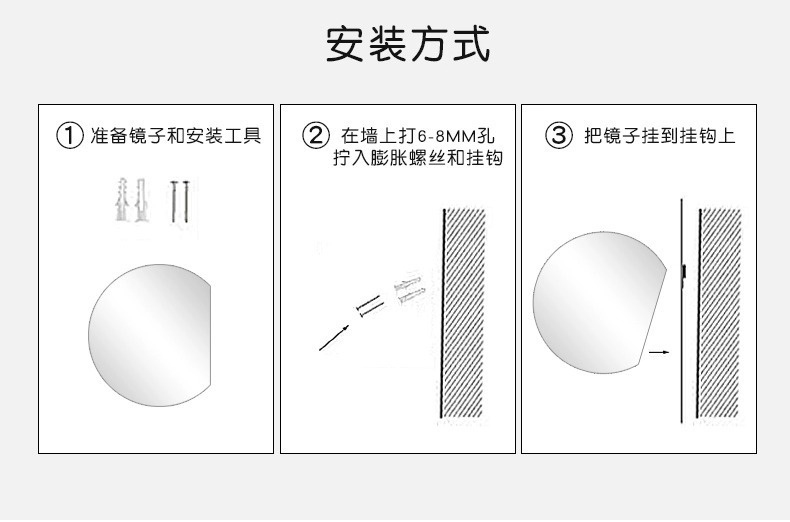 安装方式

① 准备镜子和安装工具

② 在墙上打6-8MM孔
拧入膨胀螺丝和挂钩

③ 把镜子挂到挂钩上