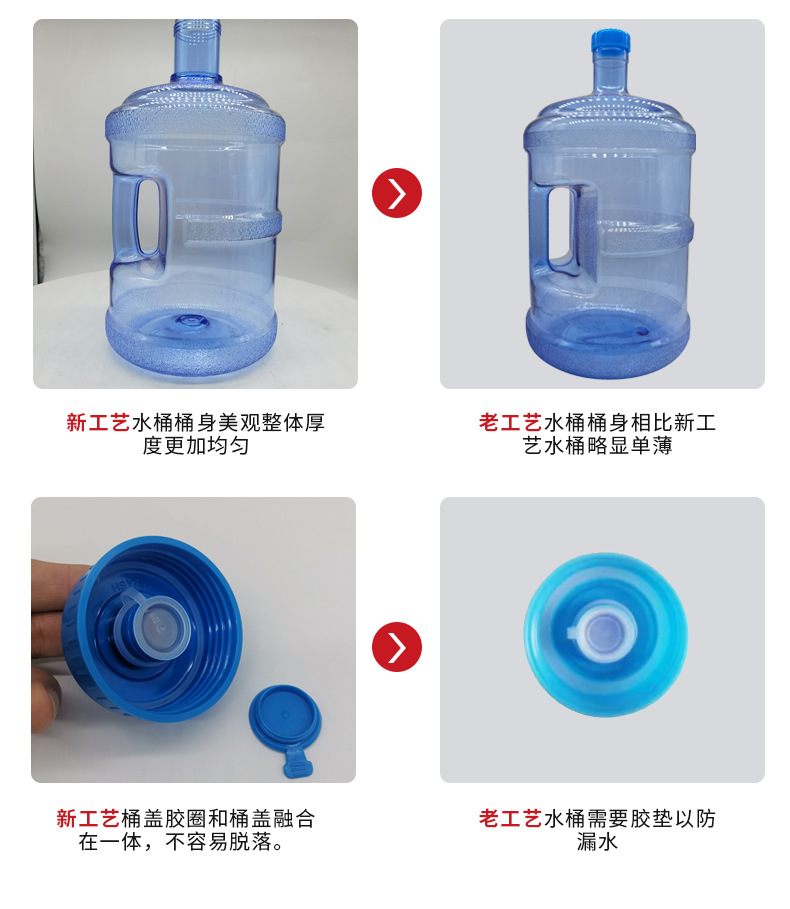 新工艺水桶桶身美观整体厚度更加均匀

老工艺水桶桶身相比新工艺水桶略显单薄

新工艺桶盖胶圈和桶盖融合在一体，不容易脱落。

老工艺水桶需要胶垫以防漏水