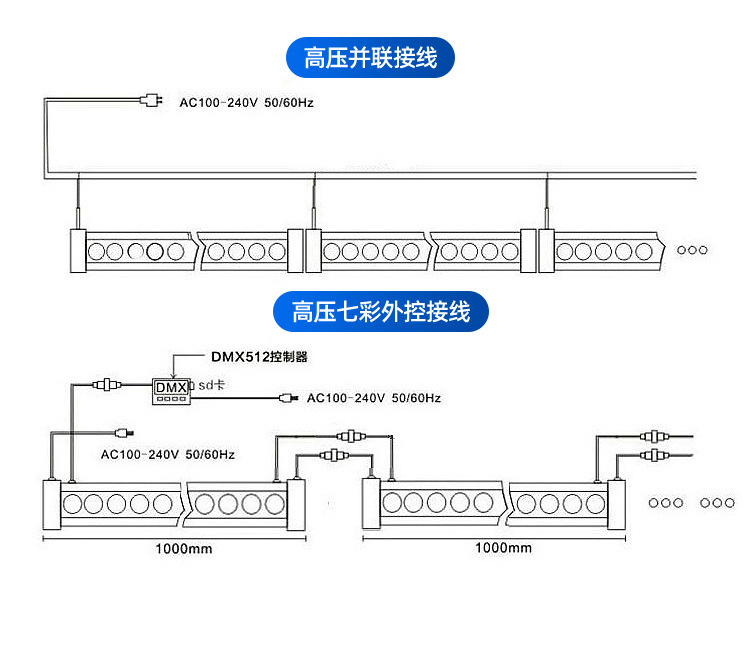 高压并联接线

AC100-240V 50/60Hz

高压七彩外控接线

DMX512控制器

DMX

sd卡

AC100-240V 50/60Hz

AC100-240V 50/60Hz

1000mm

1000mm