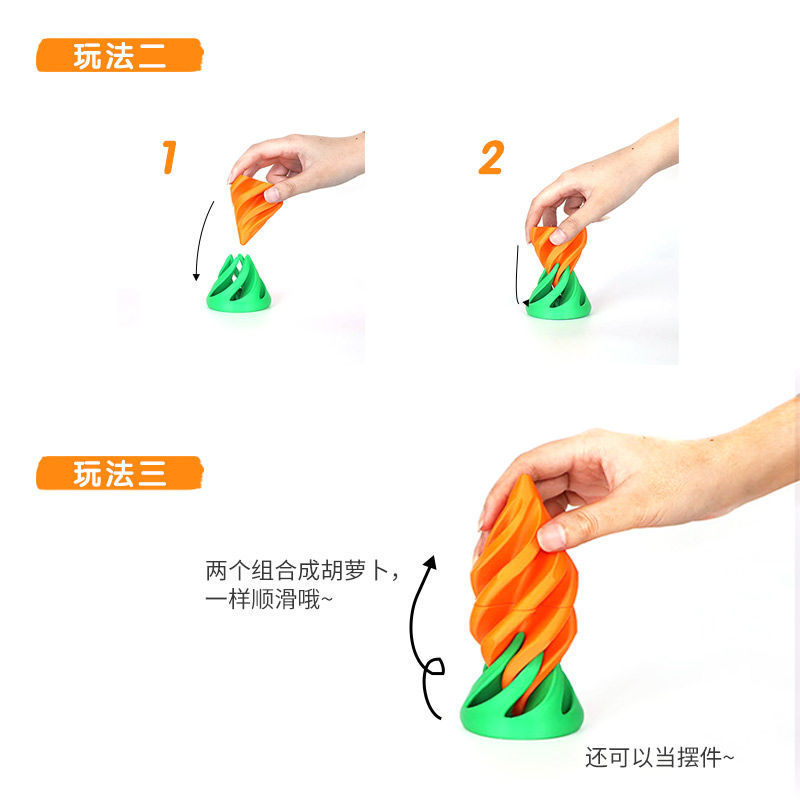 玩法二

1

2

玩法三

两个组合成胡萝卜，一样顺滑哦~

还可以当摆件~