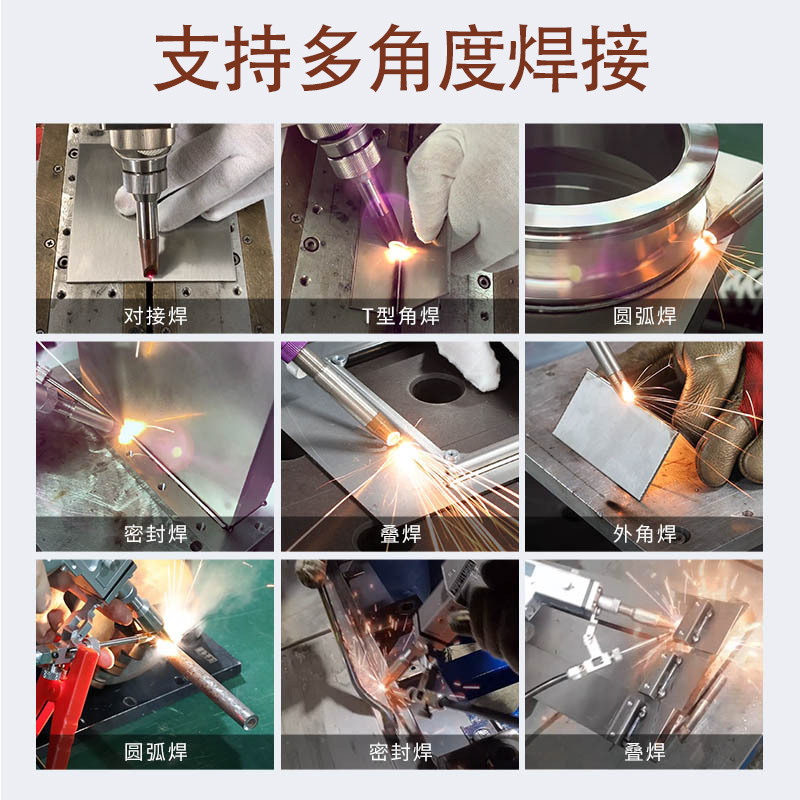 支持多角度焊接

对接焊

T型角焊

圆弧焊

密封焊

叠焊

外角焊

圆弧焊

密封焊

叠焊