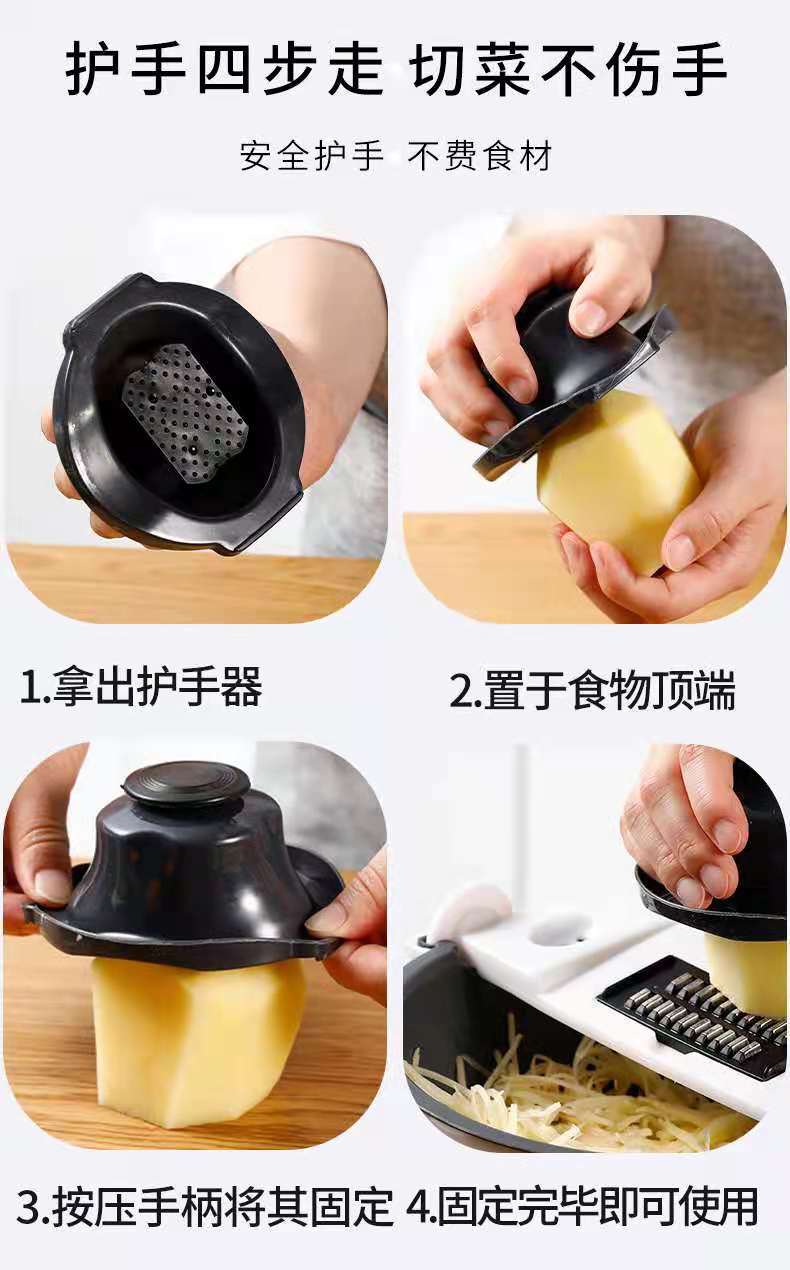 护手四步走 切菜不伤手

安全护手 不费食材

1.拿出护手器

2.置于食物顶端

3.按压手柄将其固定

4.固定完毕即可使用