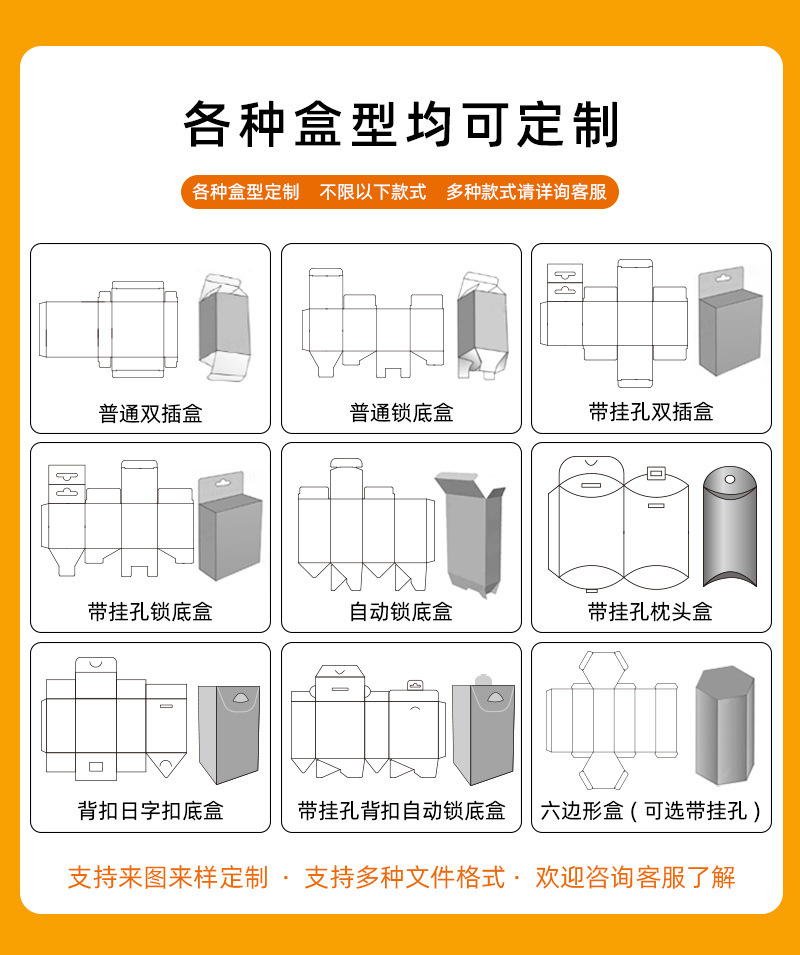 各种盒型均可定制

各种盒型定制　不限以下款式　多种款式请详询客服

普通双插盒

普通锁底盒

带挂孔双插盒

带挂孔锁底盒

自动锁底盒

带挂孔枕头盒

背扣日字扣底盒

带挂孔背扣自动锁底盒

六边形盒（可选带挂孔）

支持来图来样定制 · 支持多种文件格式 · 欢迎咨询客服了解