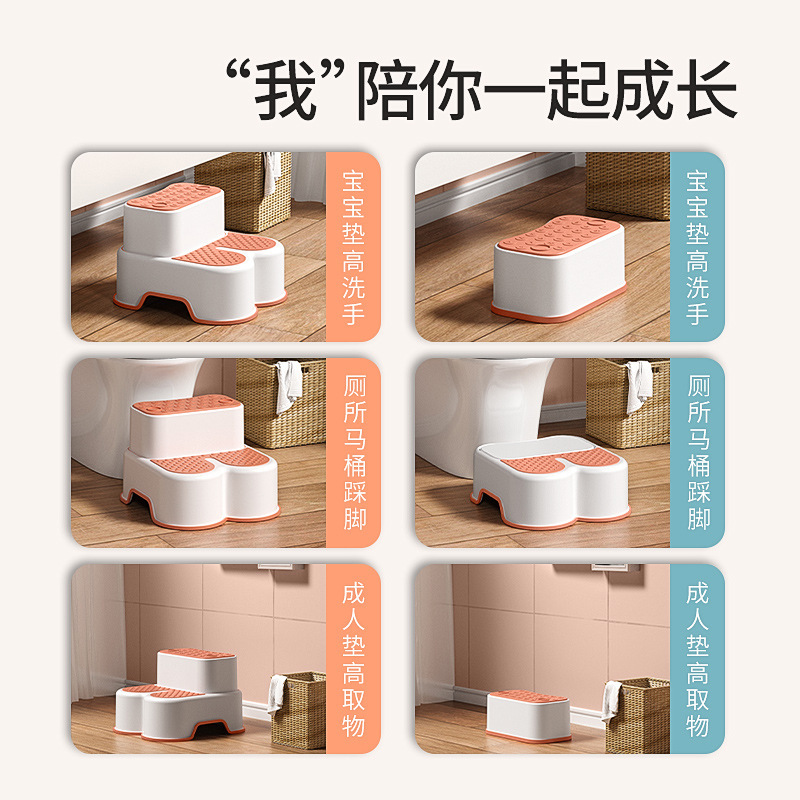 “我”陪你一起成长

宝宝垫高洗手

宝宝垫高洗手

厕所马桶踩脚

厕所马桶踩脚

成人垫高取物

成人垫高取物