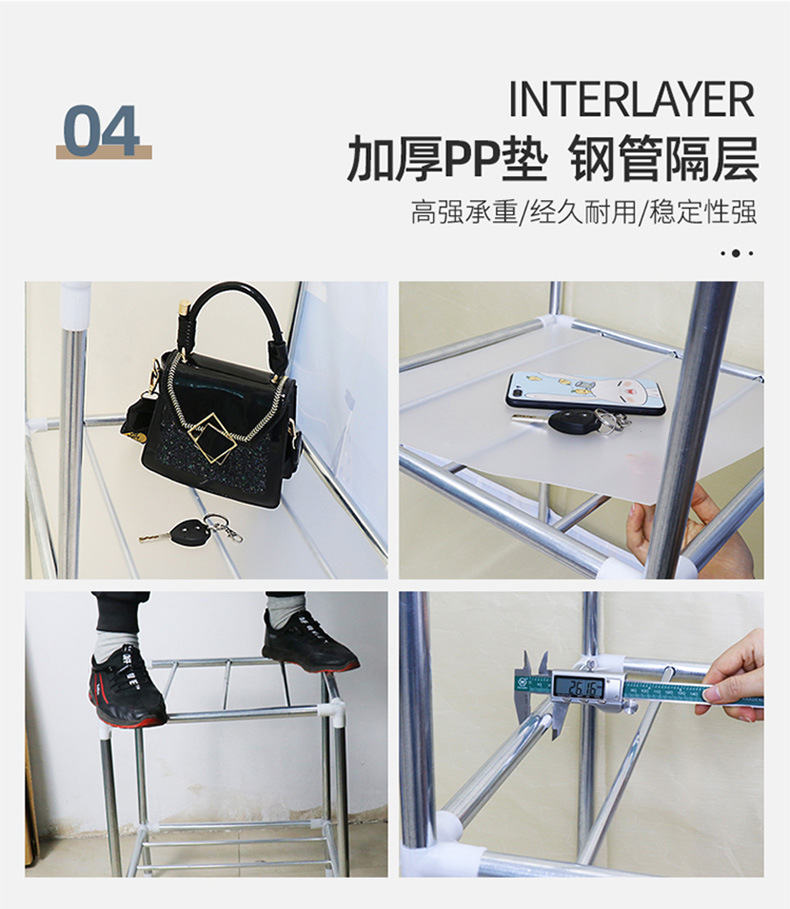 04

INTERLAYER
加厚PP垫 钢管隔层
高强承重/经久耐用/稳定性强

26.16