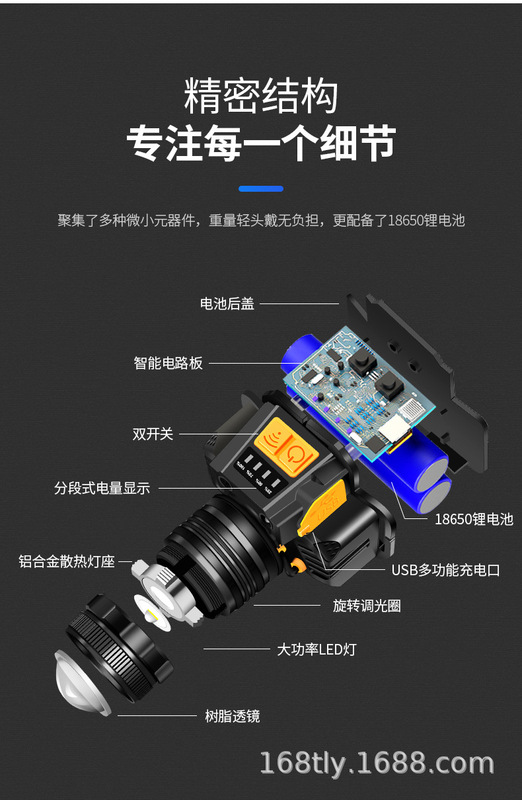 精密结构
专注每一个细节

聚集了多种微小元器件，重量轻头戴无负担，更配备了18650锂电池

电池后盖

智能电路板

双开关

分段式电量显示

18650锂电池

铝合金散热灯座

USB多功能充电口

旋转调光圈

大功率LED灯

树脂透镜

168tly.1688.com