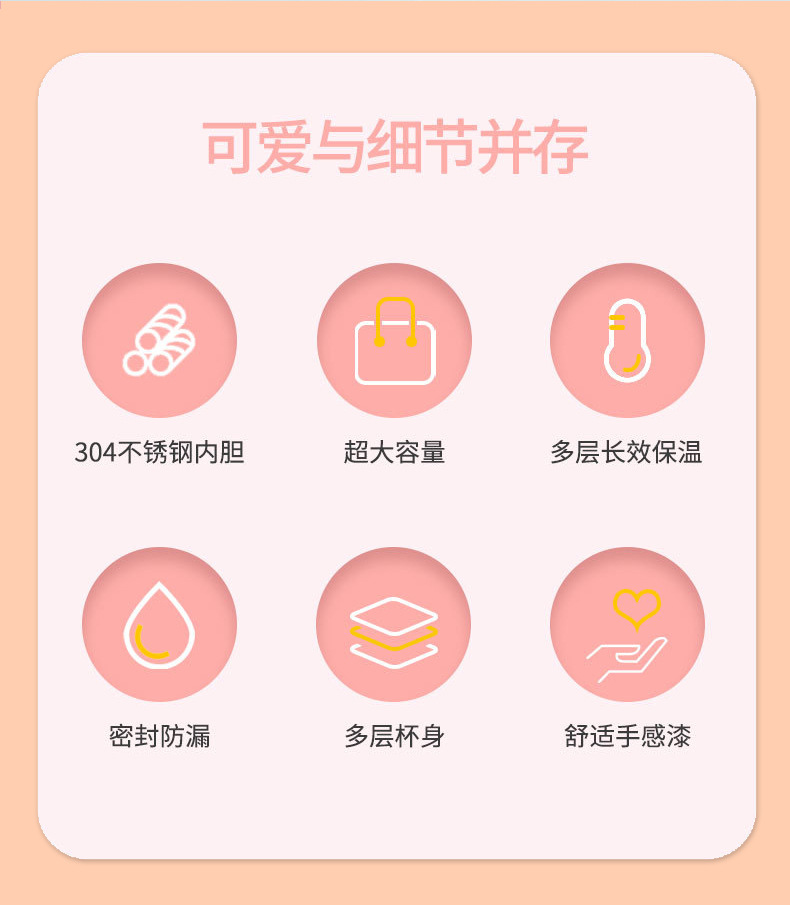 可爱与细节并存

304不锈钢内胆

超大容量

多层长效保温

密封防漏

多层杯身

舒适手感漆