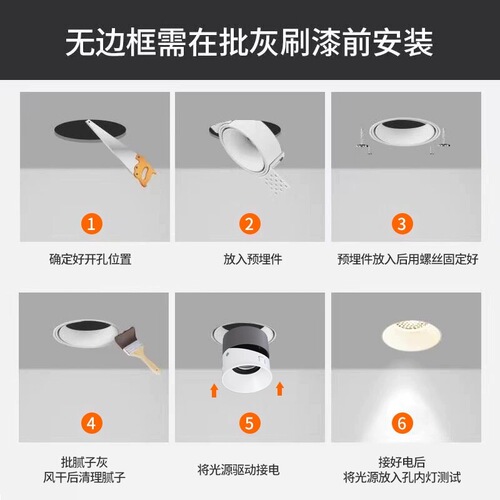 无边框需在批灰刷漆前安装

1

确定好开孔位置

2

放入预埋件

3

预埋件放入后用螺丝固定好

4

批腻子灰
风干后清理腻子

5

将光源驱动接电

6

接好电后
将光源放入孔内灯测试