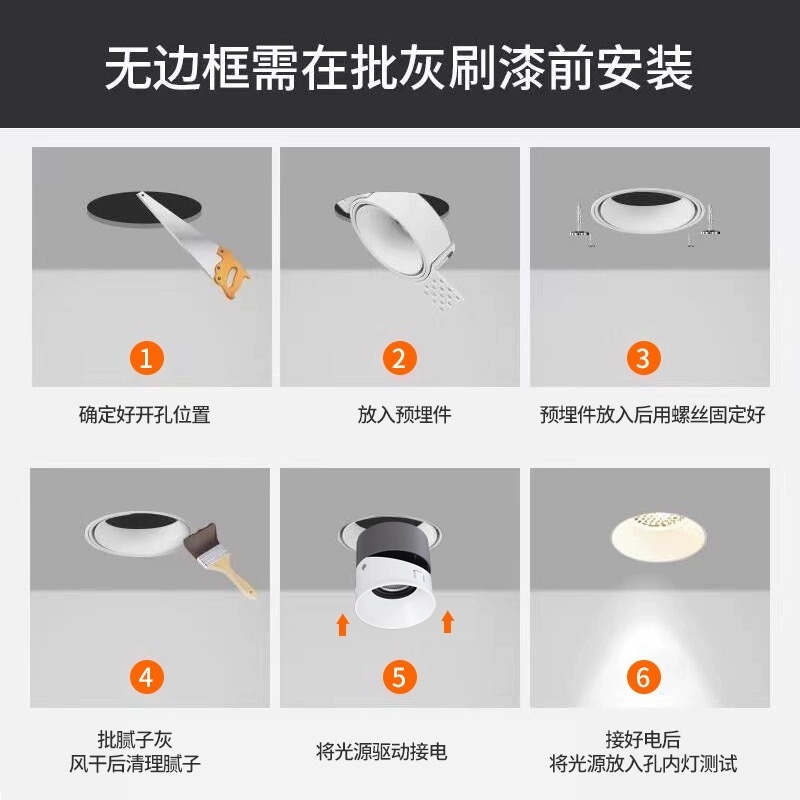 无边框需在批灰刷漆前安装

1

确定好开孔位置

2

放入预埋件

3

预埋件放入后用螺丝固定好

4

批腻子灰
风干后清理腻子

5

将光源驱动接电

6

接好电后
将光源放入孔内灯测试