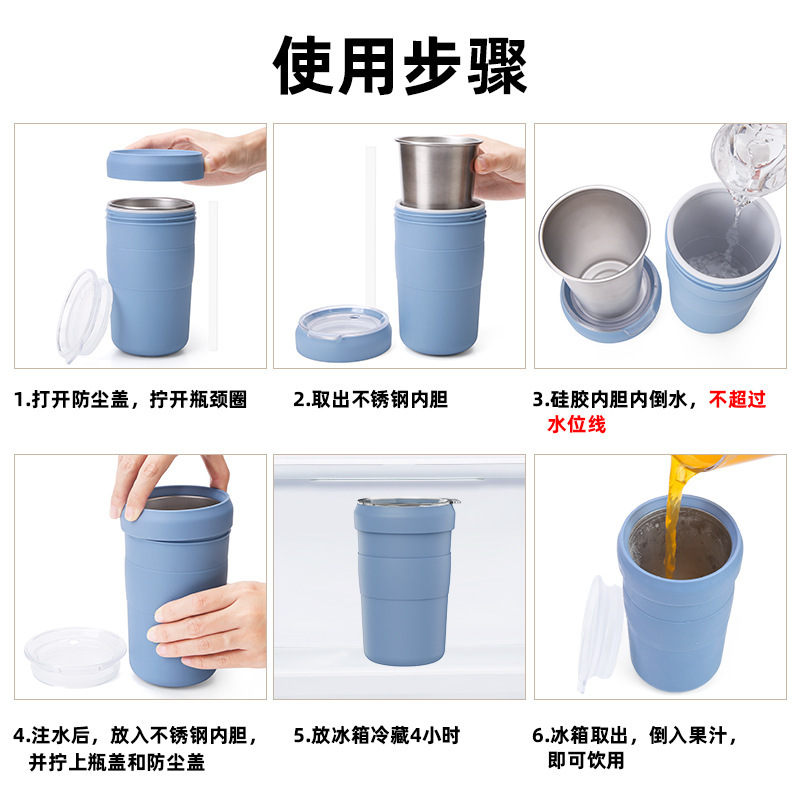 使用步骤

1.打开防尘盖，拧开瓶颈圈

2.取出不锈钢内胆

3.硅胶内胆内倒水，不超过水位线

4.注水后，放入不锈钢内胆，并拧上瓶盖和防尘盖

5.放冰箱冷藏4小时

6.冰箱取出，倒入果汁，即可饮用