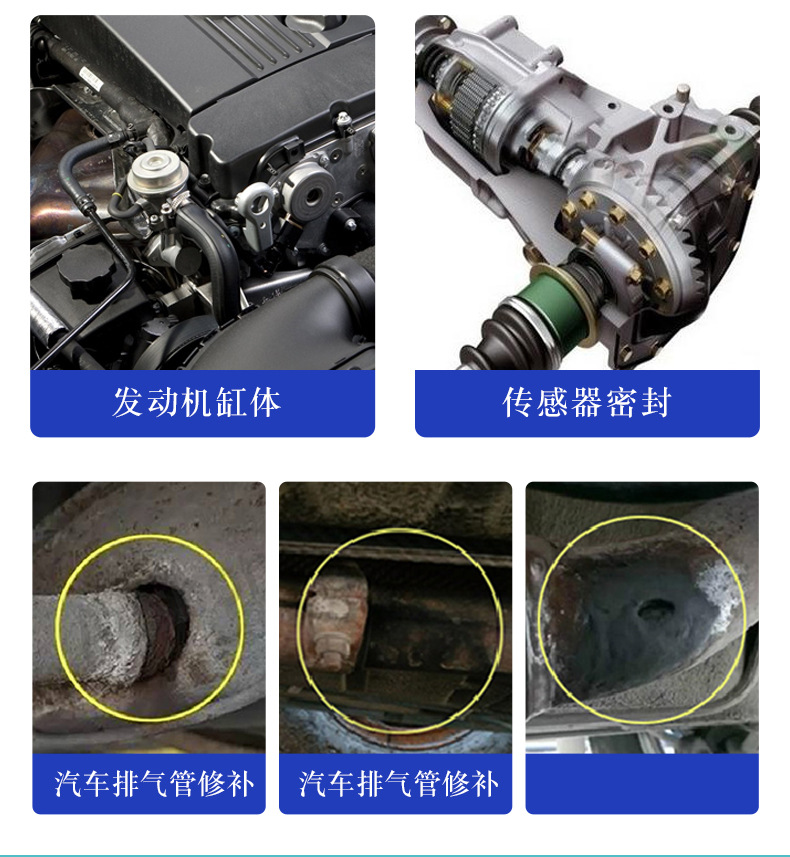 发动机缸体

传感器密封

汽车排气管修补

汽车排气管修补