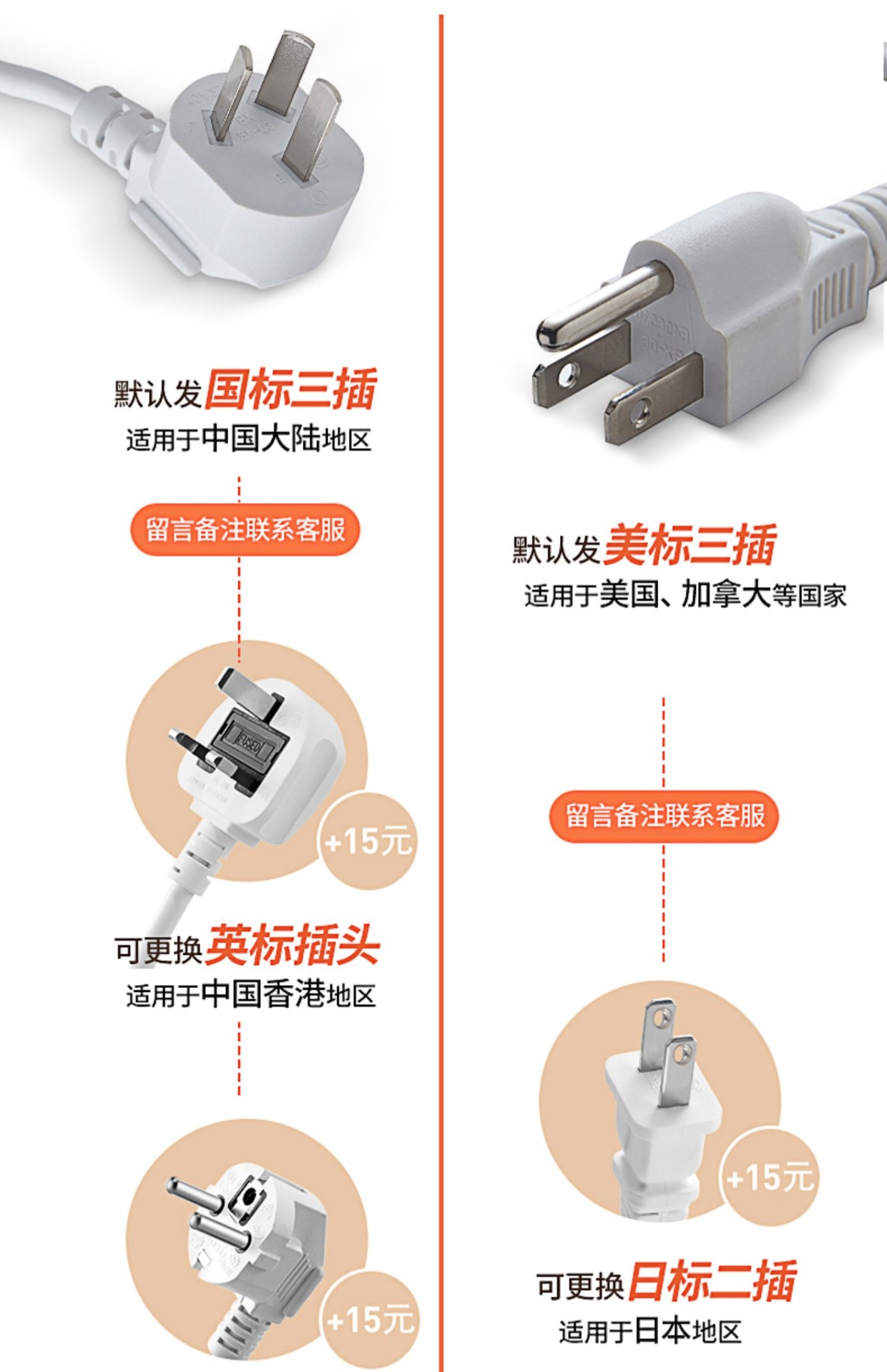 默认发国标三插
适用于中国大陆地区

留言备注联系客服

FUSED

+15元

可更换英标插头
适用于中国香港地区

+15元

默认发美标三插
适用于美国、加拿大等国家

留言备注联系客服

+15元

可更换日标二插
适用于日本地区