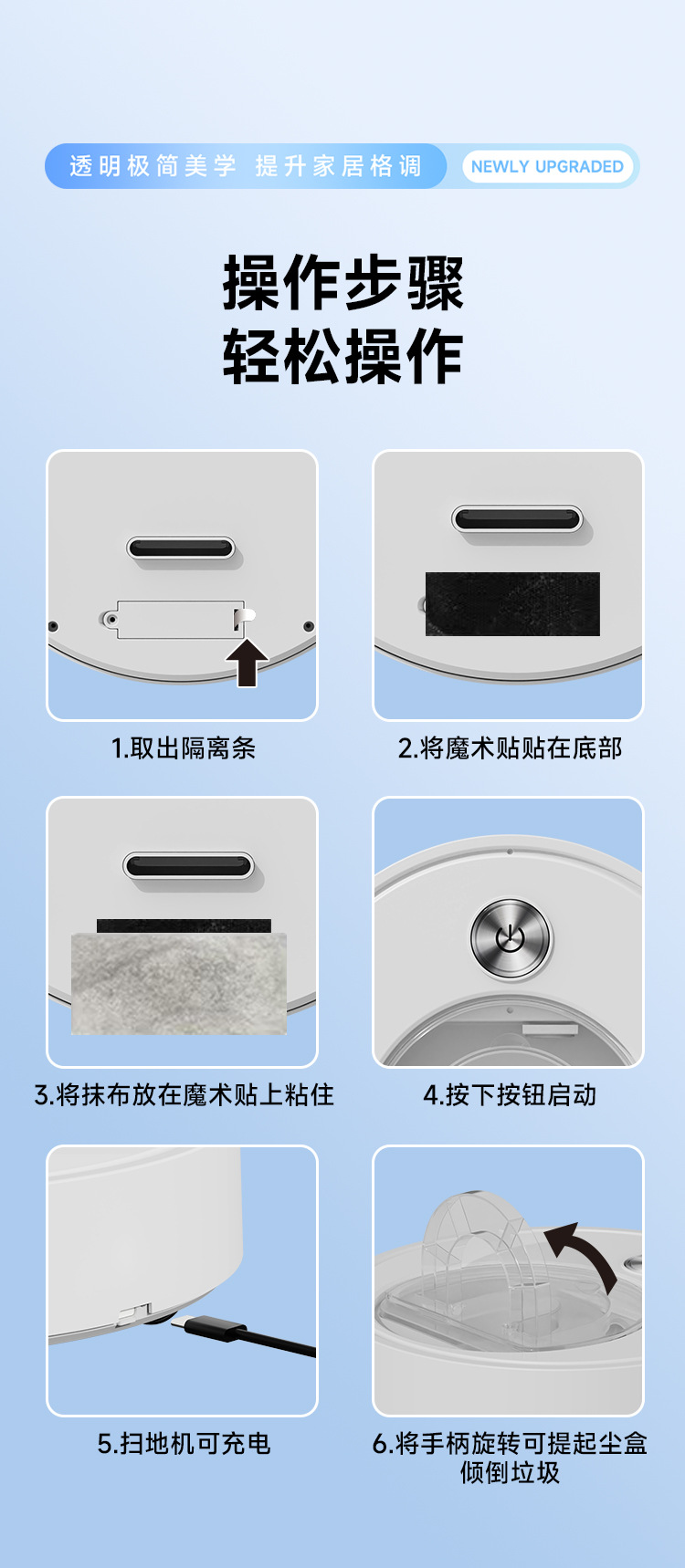 透明极简美学 提升家居格调 NEWLY UPGRADED

操作步骤
轻松操作

1.取出隔离条

2.将魔术贴贴在底部

3.将抹布放在魔术贴上粘住

4.按下按钮启动

5.扫地机可充电

6.将手柄旋转可提起尘盒倾倒垃圾