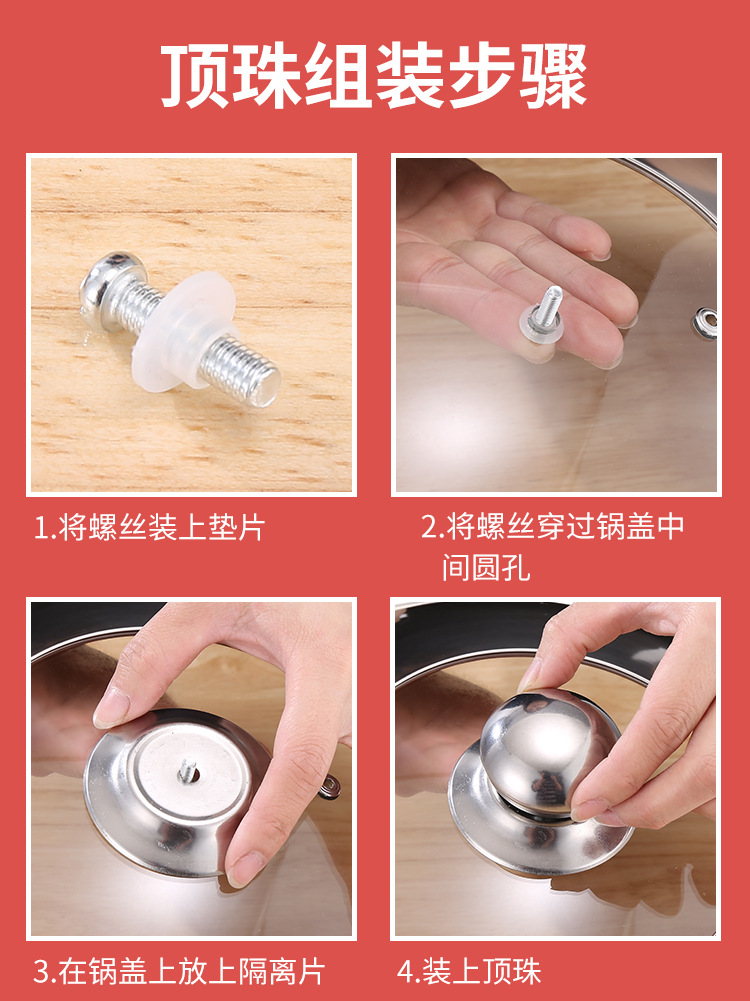 顶珠组装步骤

1.将螺丝装上垫片

2.将螺丝穿过锅盖中间圆孔

3.在锅盖上放上隔离片

4.装上顶珠