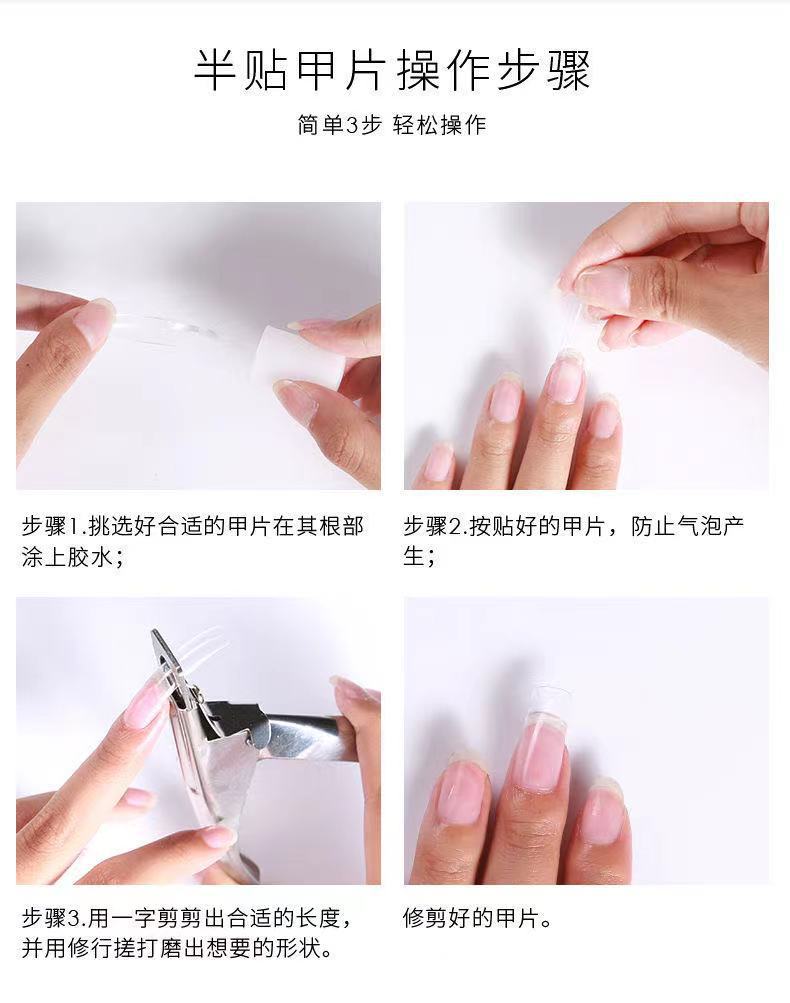 半贴甲片操作步骤

简单3步 轻松操作

步骤1.挑选好合适的甲片在其根部涂上胶水；

步骤2.按贴好的甲片，防止气泡产生；

步骤3.用一字剪剪出合适的长度，并用修行搓打磨出想要的形状。

修剪好的甲片。