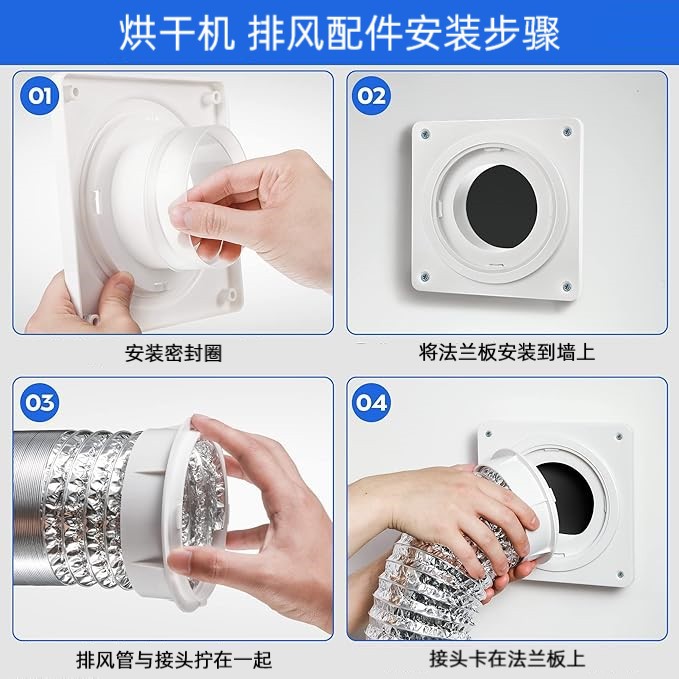 烘干机 排风配件安装步骤

01

安装密封圈

02

将法兰板安装到墙上

03

排风管与接头拧在一起

04

接头卡在法兰板上