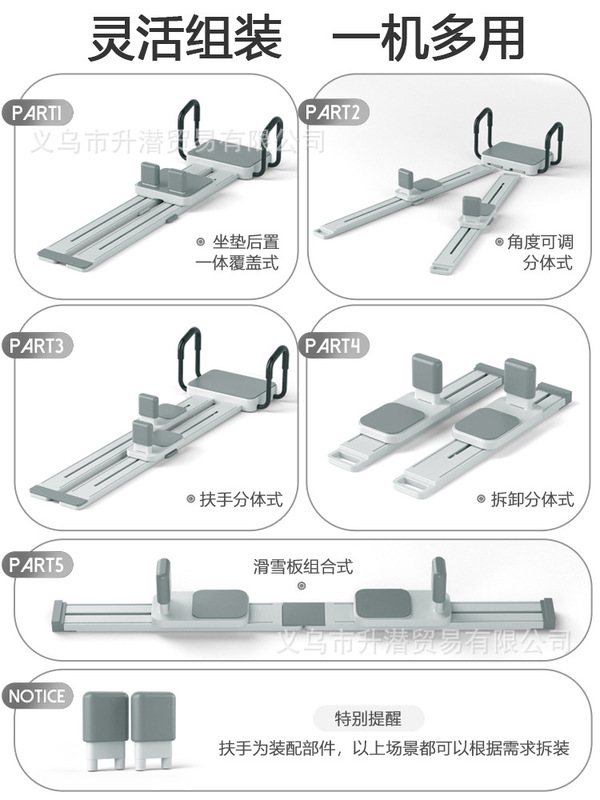 灵活组装 一机多用

PART1

义乌市升潜贸易有限公司

坐垫后置
一体覆盖式

PART2

角度可调
分体式

PART3

扶手分体式

PART4

拆卸分体式

PART5

滑雪板组合式

义乌市升潜贸易有限公司

NOTICE

特别提醒

扶手为装配部件，以上场景都可以根据需求拆装