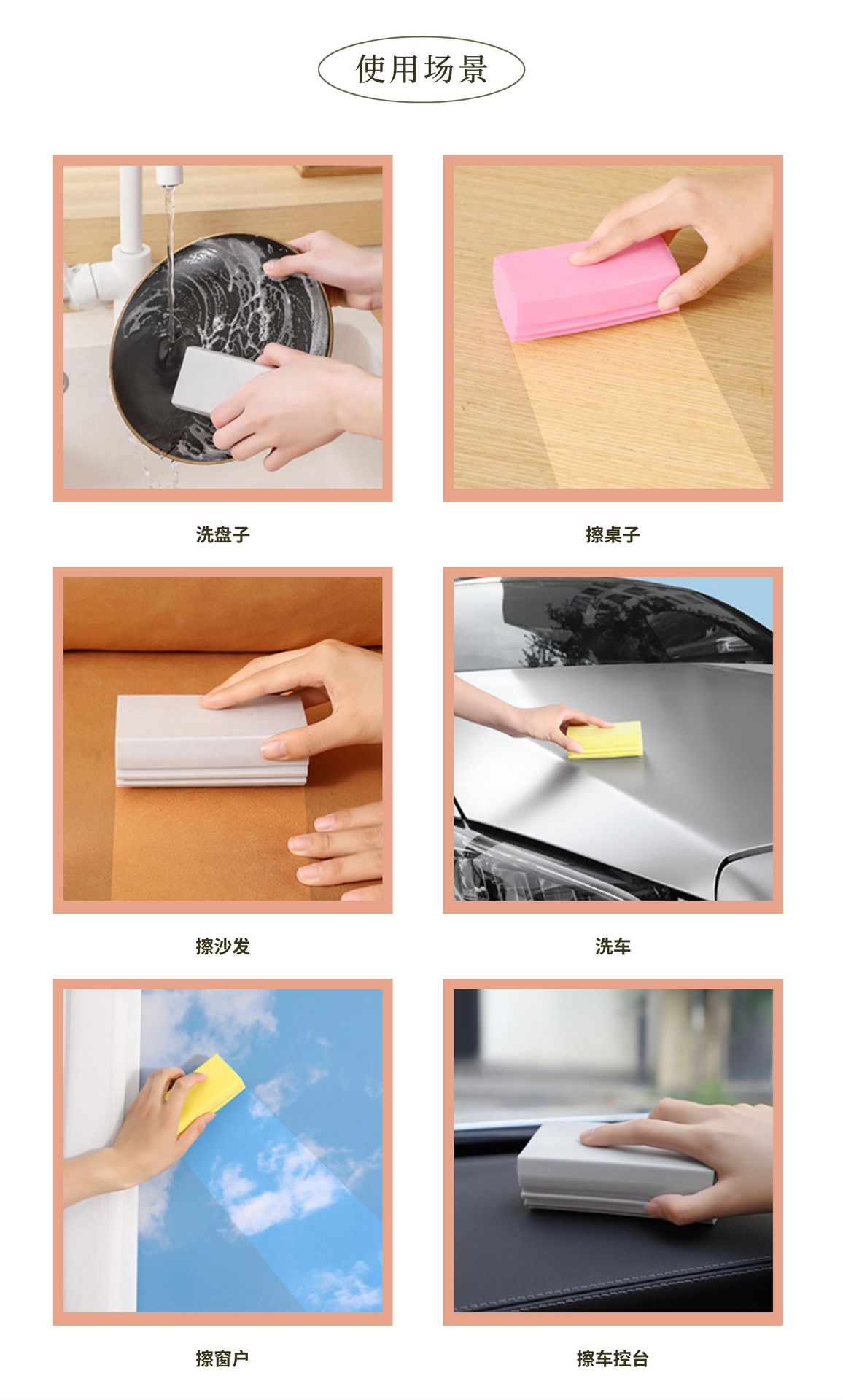 使用场景

洗盘子

擦桌子

擦沙发

洗车

擦窗户

擦车控台