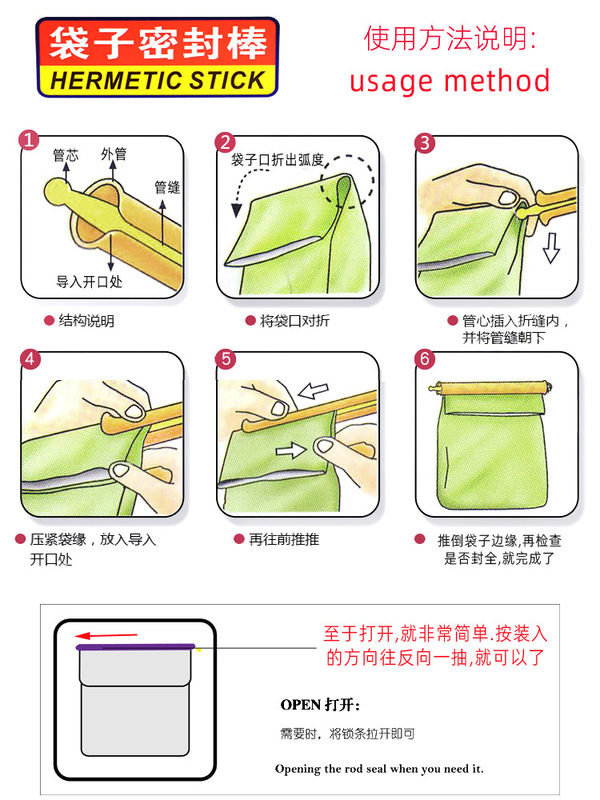 袋子密封棒
HERMETIC STICK

使用方法说明:
usage method

1
管芯
外管
管缝
导入开口处
结构说明

2
袋子口折出弧度
将袋口对折

3
管心插入折缝内，并将管缝朝下

4
压紧袋缘，放入导入开口处

5
再往前推推

6
推倒袋子边缘,再检查是否封全,就完成了

至于打开,就非常简单.按装入的方向往反向一抽,就可以了

OPEN 打开:
需要时，将锁条拉开即可
Opening the rod seal when you need it.