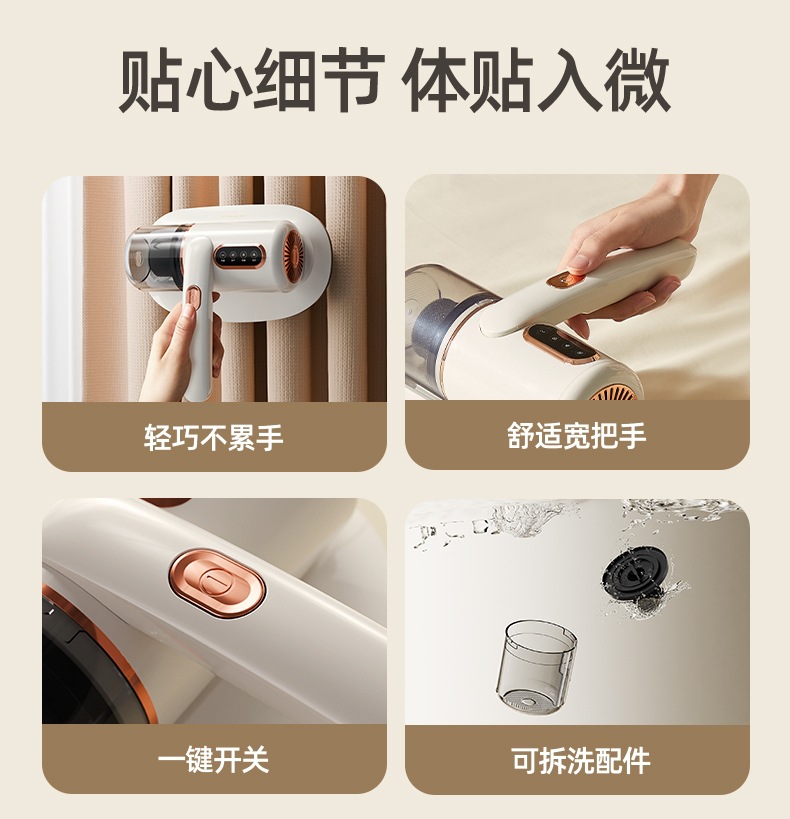 贴心细节 体贴入微

轻巧不累手

舒适宽把手

一键开关

可拆洗配件