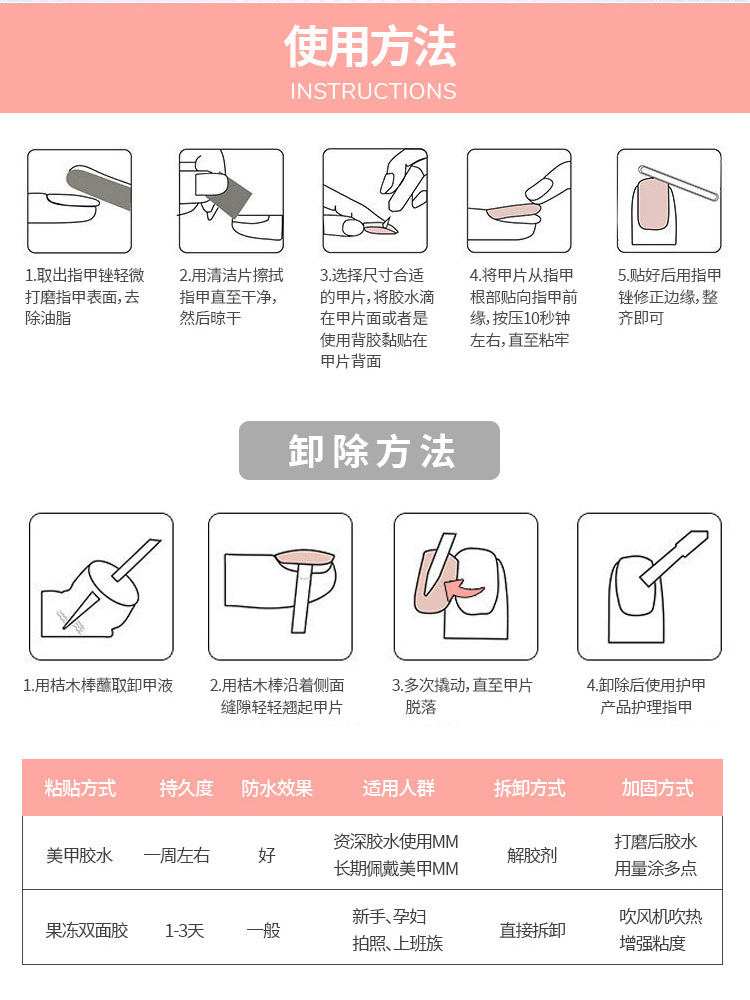 使用方法
INSTRUCTIONS

1.取出指甲锉轻微打磨指甲表面，去除油脂

2.用清洁片擦拭指甲直至干净，然后晾干

3.选择尺寸合适的甲片，将胶水滴在甲片面或者是使用背胶黏贴在甲片背面

4.将甲片从指甲根部贴向指甲前缘，按压10秒钟左右，直至粘牢

5.贴好后用指甲锉修正边缘，整齐即可

卸除方法

1.用桔木棒蘸取卸甲液

2.用桔木棒沿着侧面缝隙轻轻翘起甲片

3.多次撬动，直至甲片脱落

4.卸除后使用护甲产品护理指甲

| 粘贴方式 | 持久度 | 防水效果 | 适用人群 | 拆卸方式 | 加固方式 |
|---|---|---|---|---|---|
| 美甲胶水 | 一周左右 | 好 | 资深胶水使用MM 长期佩戴美甲MM | 解胶剂 | 打磨后胶水用量涂多点 |
| 果冻双面胶 | 1-3天 | 一般 | 新手、孕妇 拍照、上班族 | 直接拆卸 | 吹风机吹热增强粘度 |