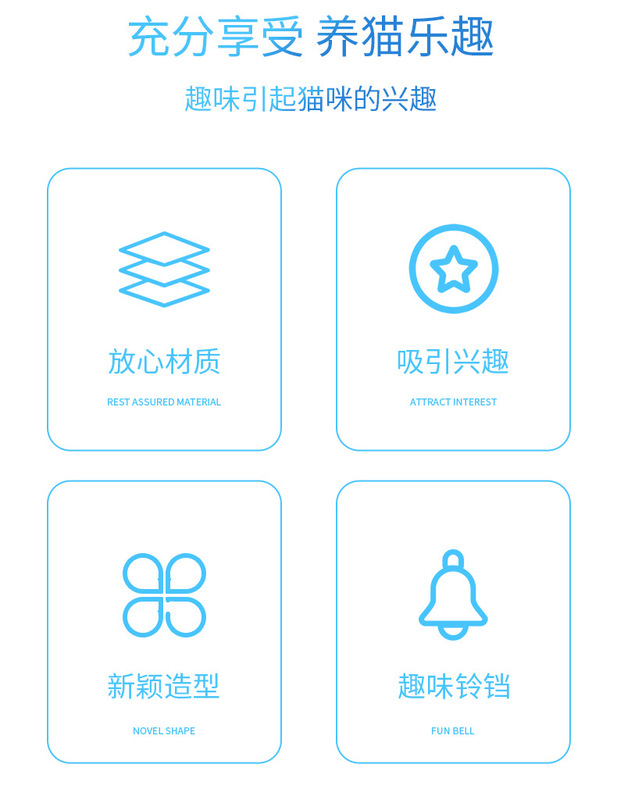 充分享受 养猫乐趣

趣味引起猫咪的兴趣

放心材质

REST ASSURED MATERIAL

吸引兴趣

ATTRACT INTEREST

新颖造型

NOVEL SHAPE

趣味铃铛

FUN BELL