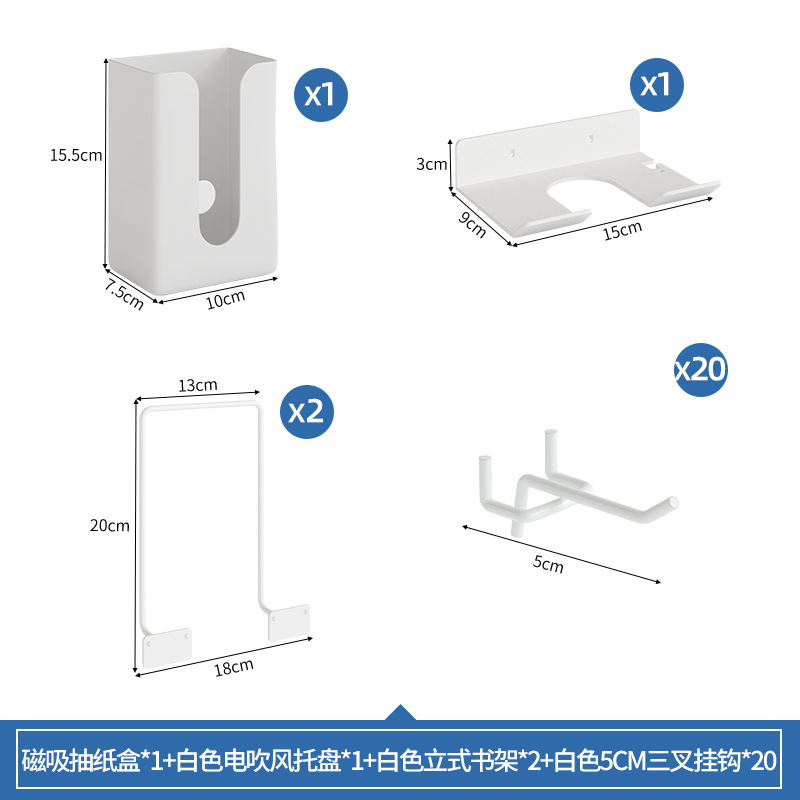 x1

15.5cm

7.5cm

10cm

x1

3cm

9cm

15cm

13cm

x2

20cm

18cm

x20

5cm

磁吸抽纸盒*1+白色电吹风托盘*1+白色立式书架*2+白色5CM三叉挂钩*20