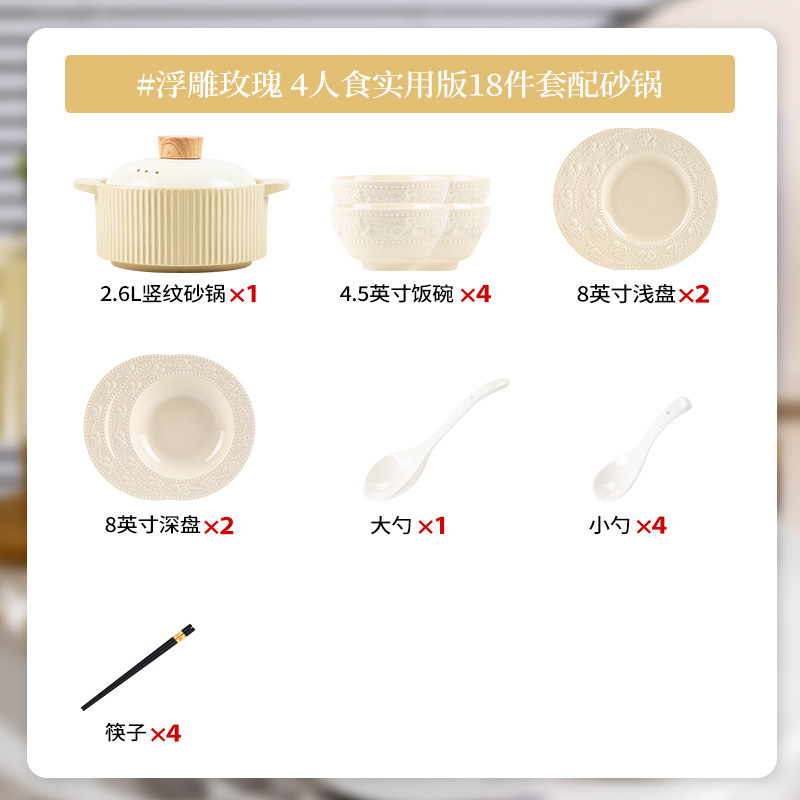 #浮雕玫瑰 4人食实用版18件套配砂锅

2.6L竖纹砂锅 ×1

4.5英寸饭碗 ×4

8英寸浅盘 ×2

8英寸深盘 ×2

大勺 ×1

小勺 ×4

筷子 ×4