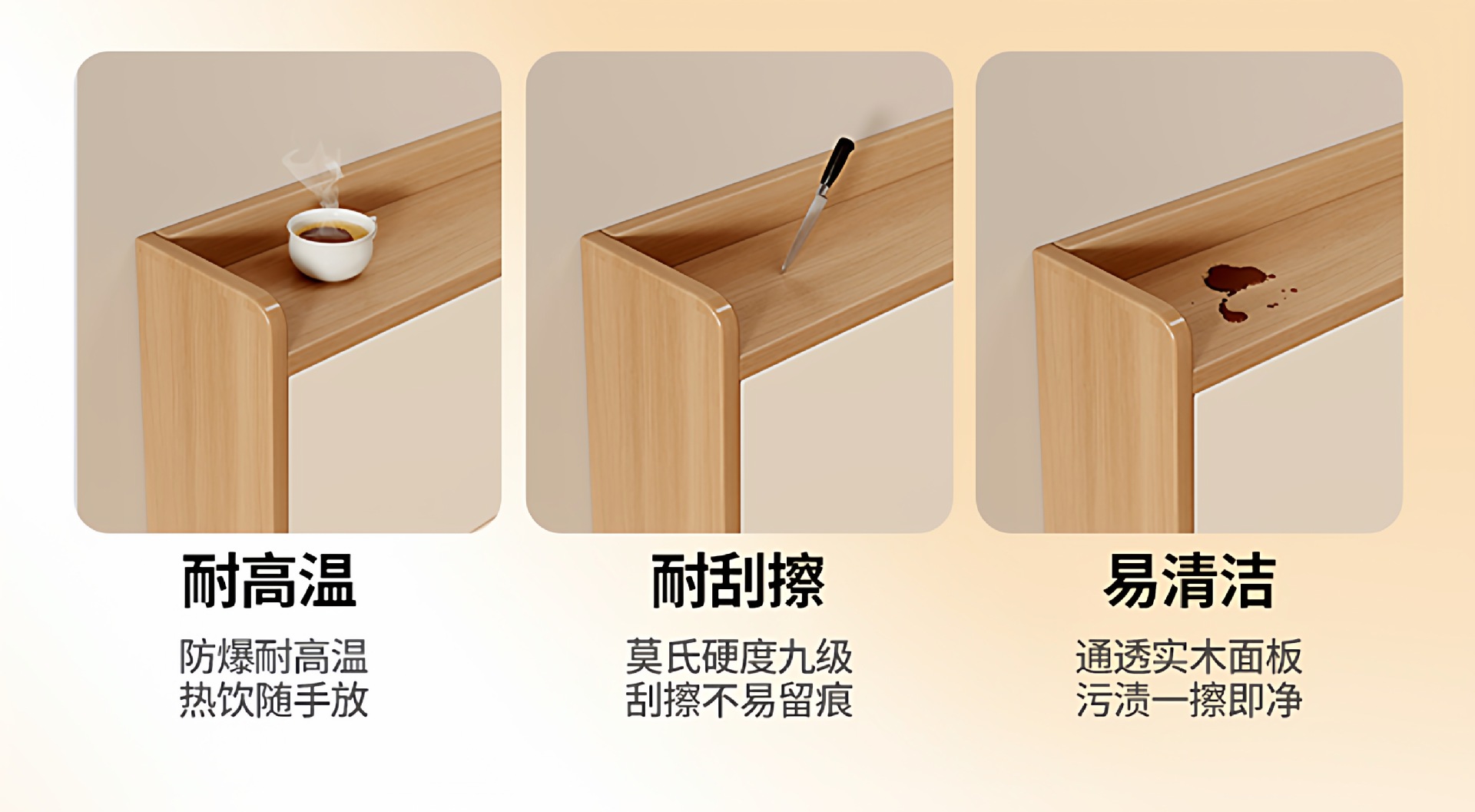 耐高温

防爆耐高温
热饮随手放

耐刮擦

莫氏硬度九级
刮擦不易留痕

易清洁

通透实木面板
污渍一擦即净