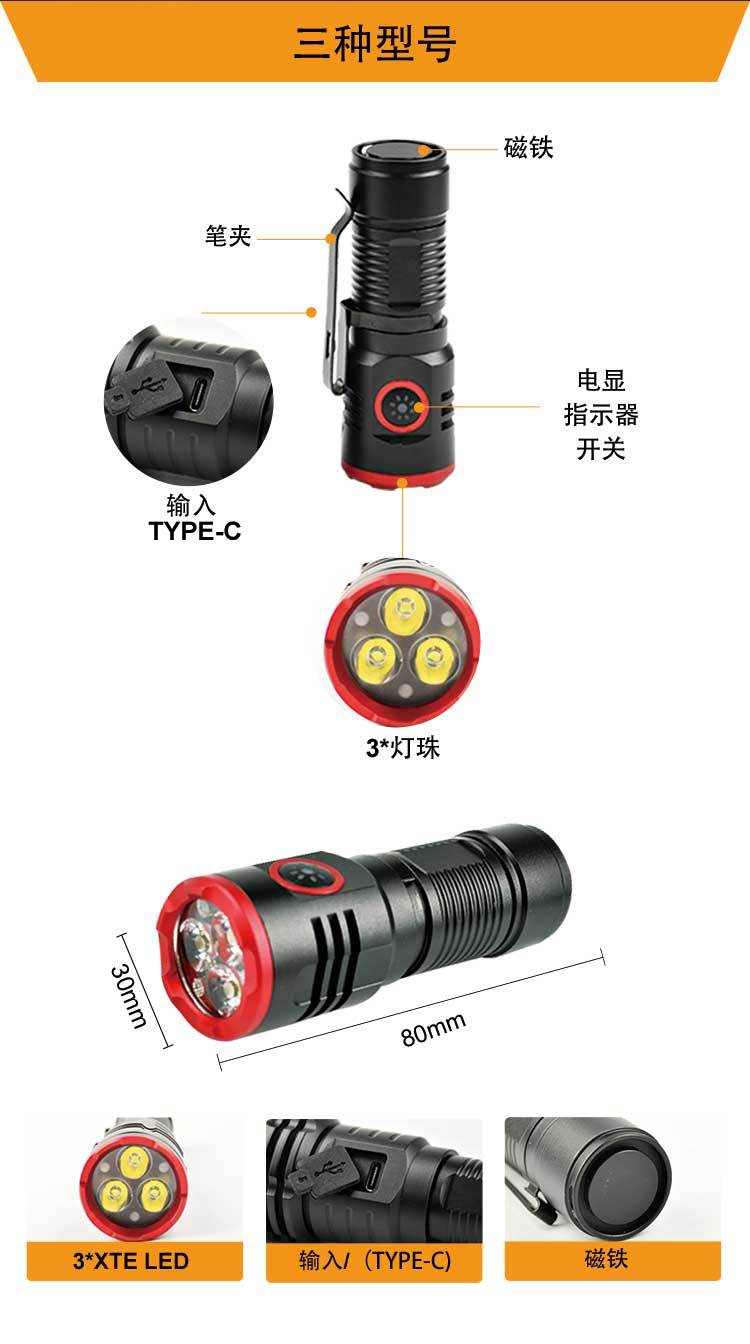 三种型号

磁铁

笔夹

电显
指示器
开关

输入
TYPE-C

3*灯珠

30mm

80mm

3*XTE LED

输入/（TYPE-C)

磁铁