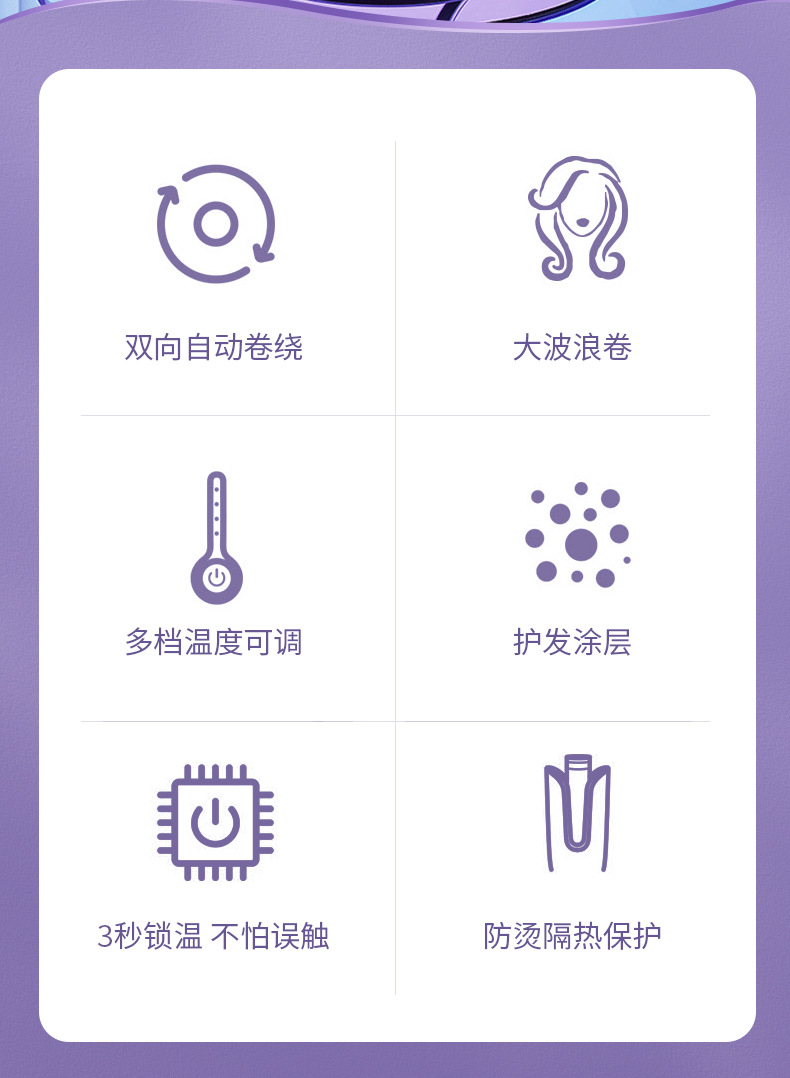 双向自动卷绕

大波浪卷

多档温度可调

护发涂层

3秒锁温 不怕误触

防烫隔热保护