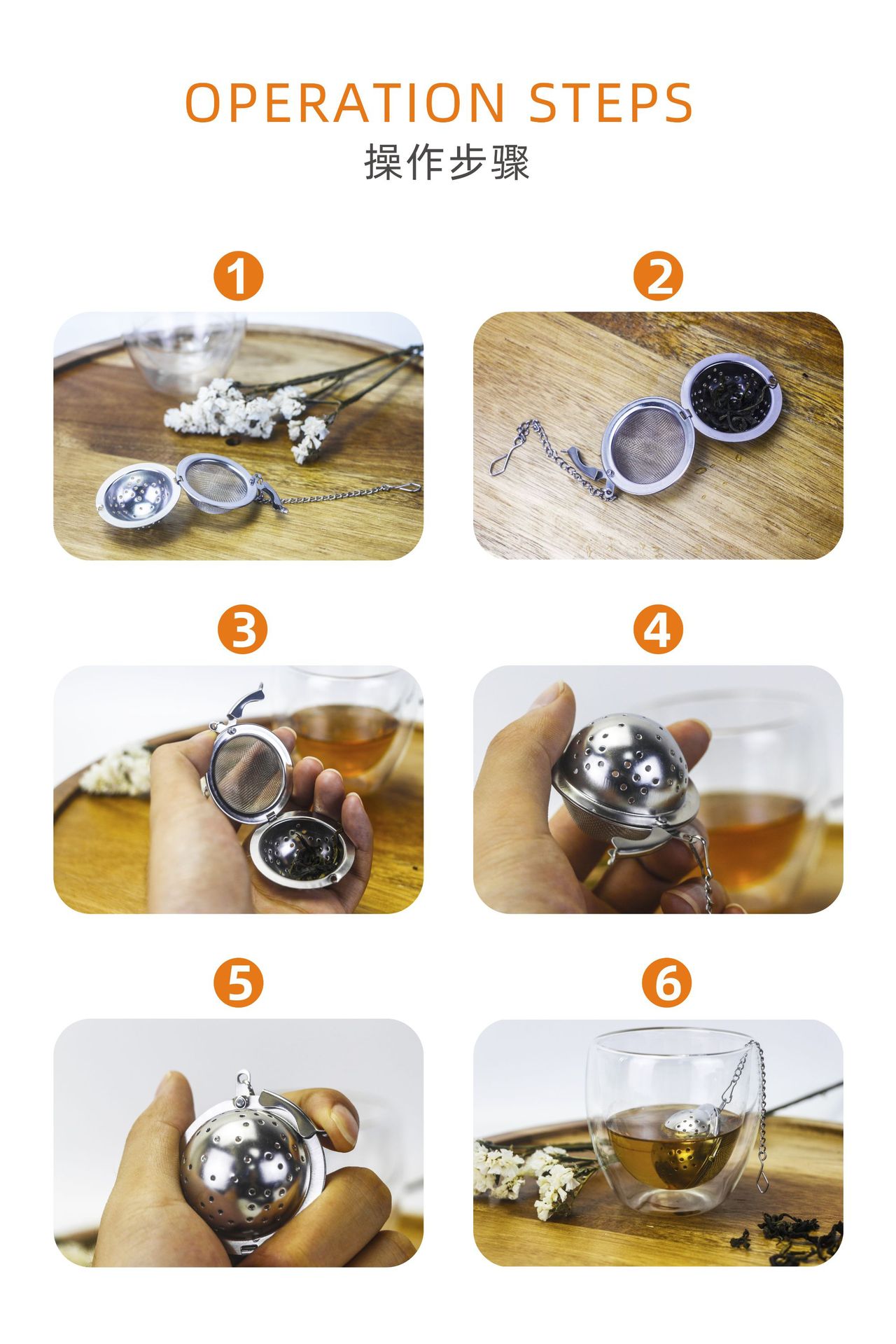 OPERATION STEPS
操作步骤

1

2

3

4

5

6