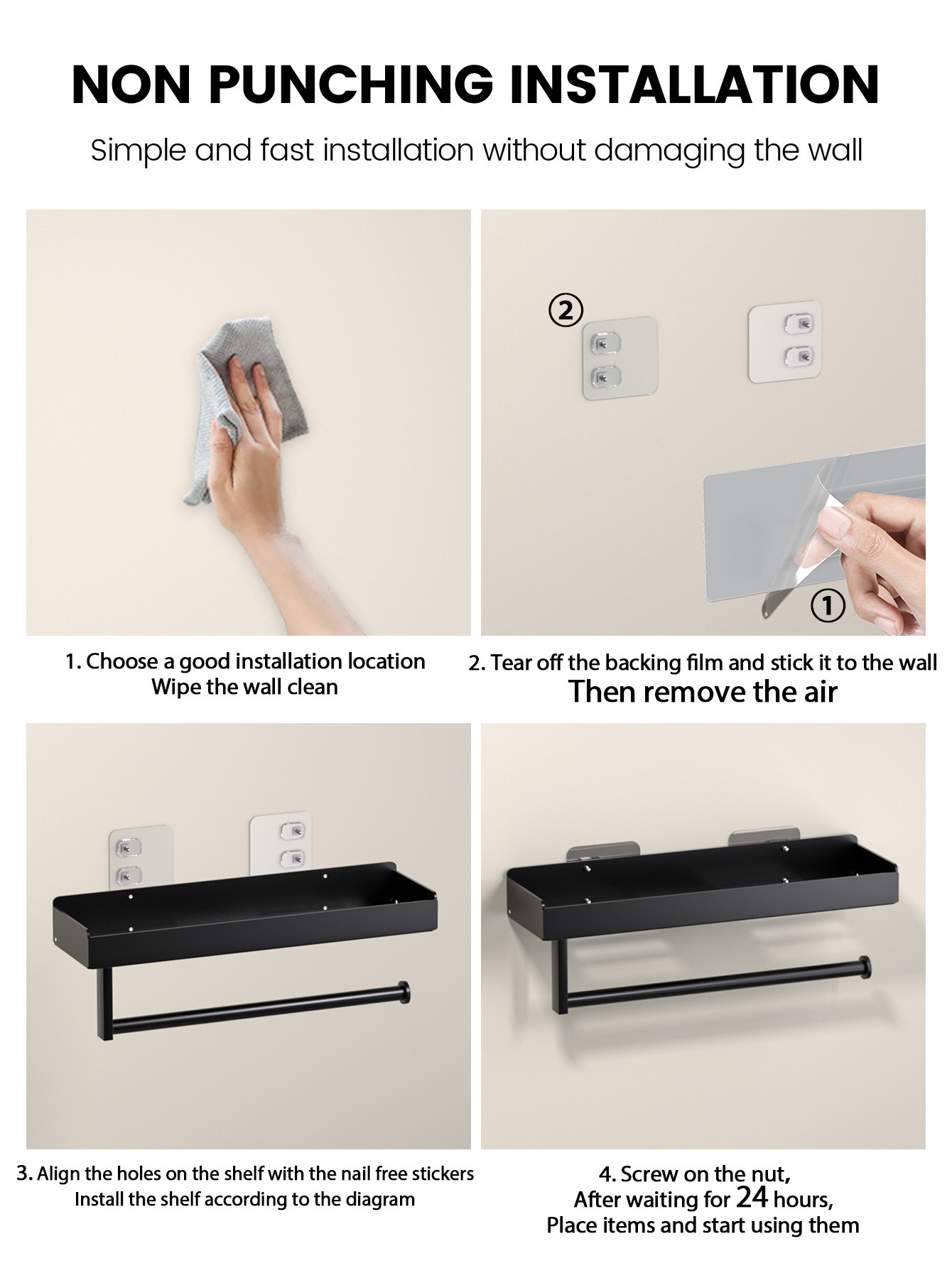 NON PUNCHING INSTALLATION

Simple and fast installation without damaging the wall

②

①

1. Choose a good installation location
Wipe the wall clean

2. Tear off the backing film and stick it to the wall
Then remove the air

3. Align the holes on the shelf with the nail free stickers
Install the shelf according to the diagram

4. Screw on the nut,
After waiting for 24 hours,
Place items and start using them