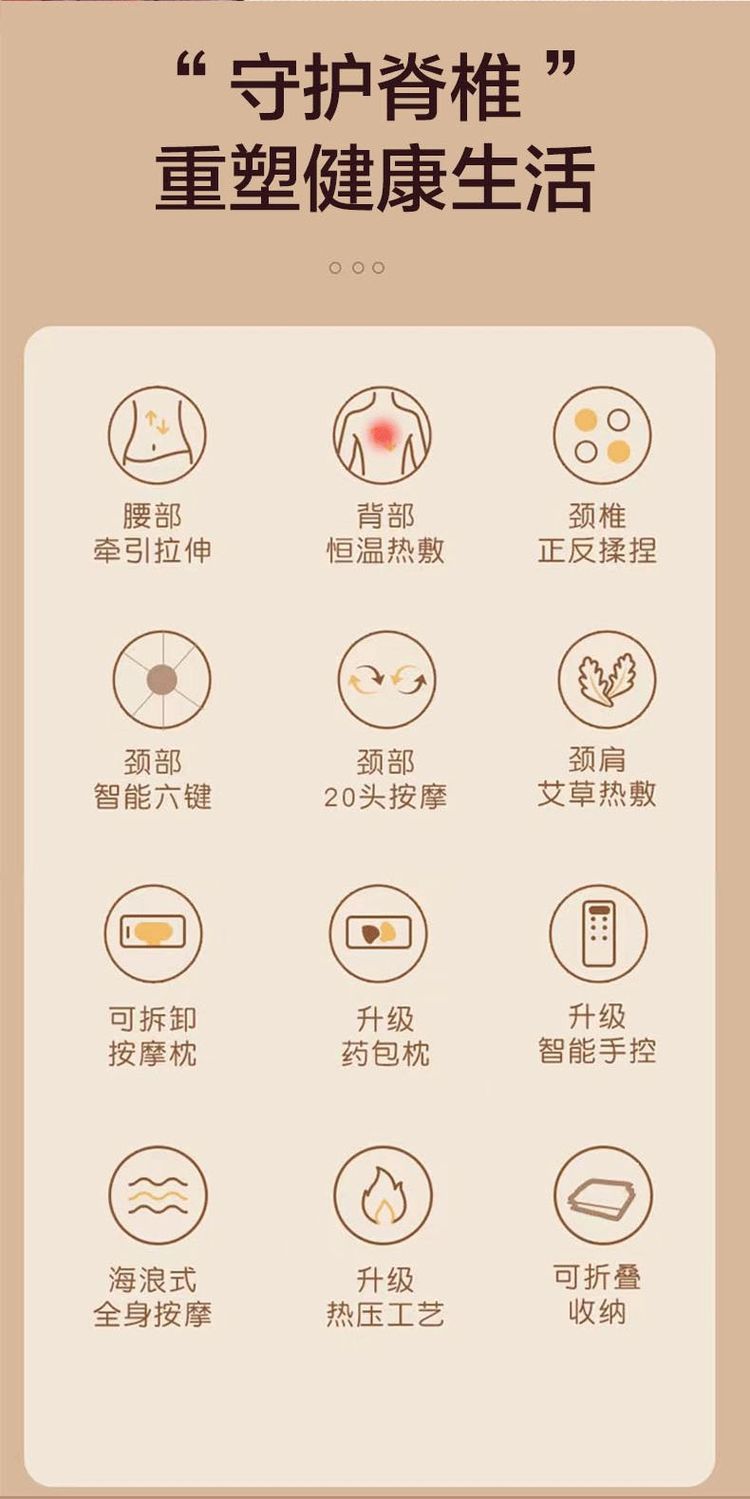 “守护脊椎”
重塑健康生活

腰部
牵引拉伸

背部
恒温热敷

颈椎
正反揉捏

颈部
智能六键

颈部
20头按摩

颈肩
艾草热敷

可拆卸
按摩枕

升级
药包枕

升级
智能手控

海浪式
全身按摩

升级
热压工艺

可折叠
收纳