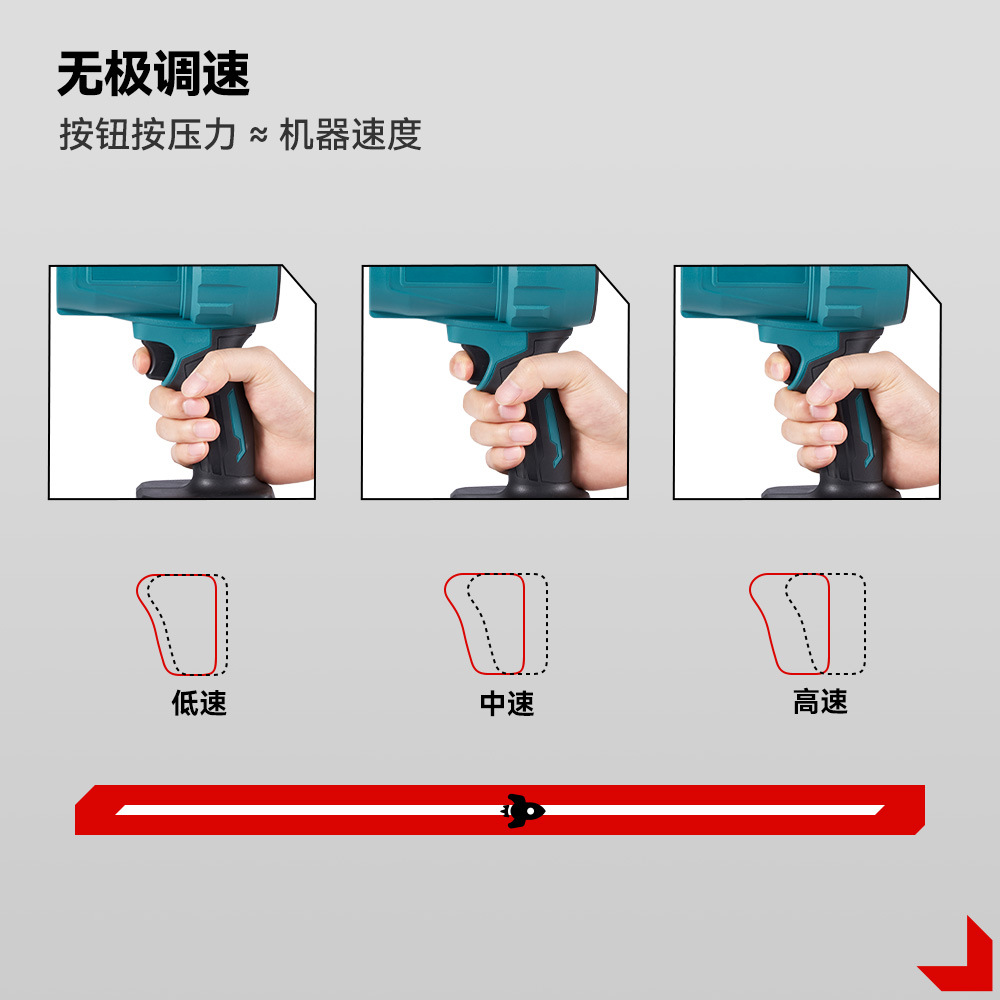 无极调速
按钮按压力 ≈ 机器速度

低速

中速

高速