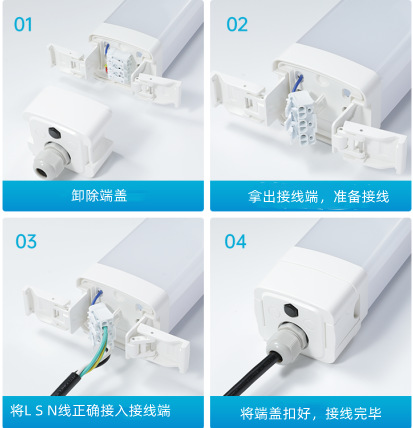 01

卸除端盖

02

拿出接线端，准备接线

03

将L S N线正确接入接线端

04

将端盖扣好，接线完毕